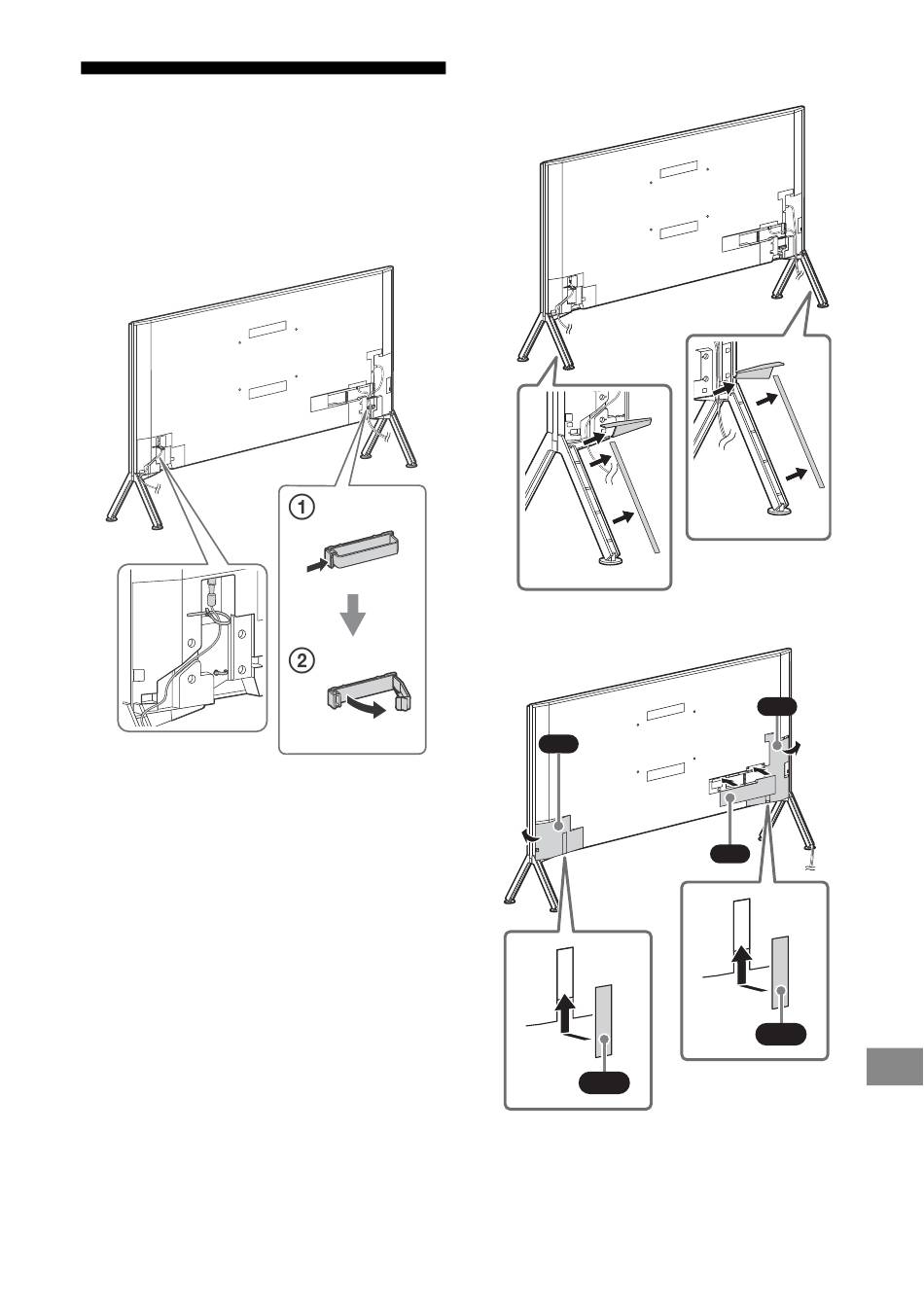 ①

②