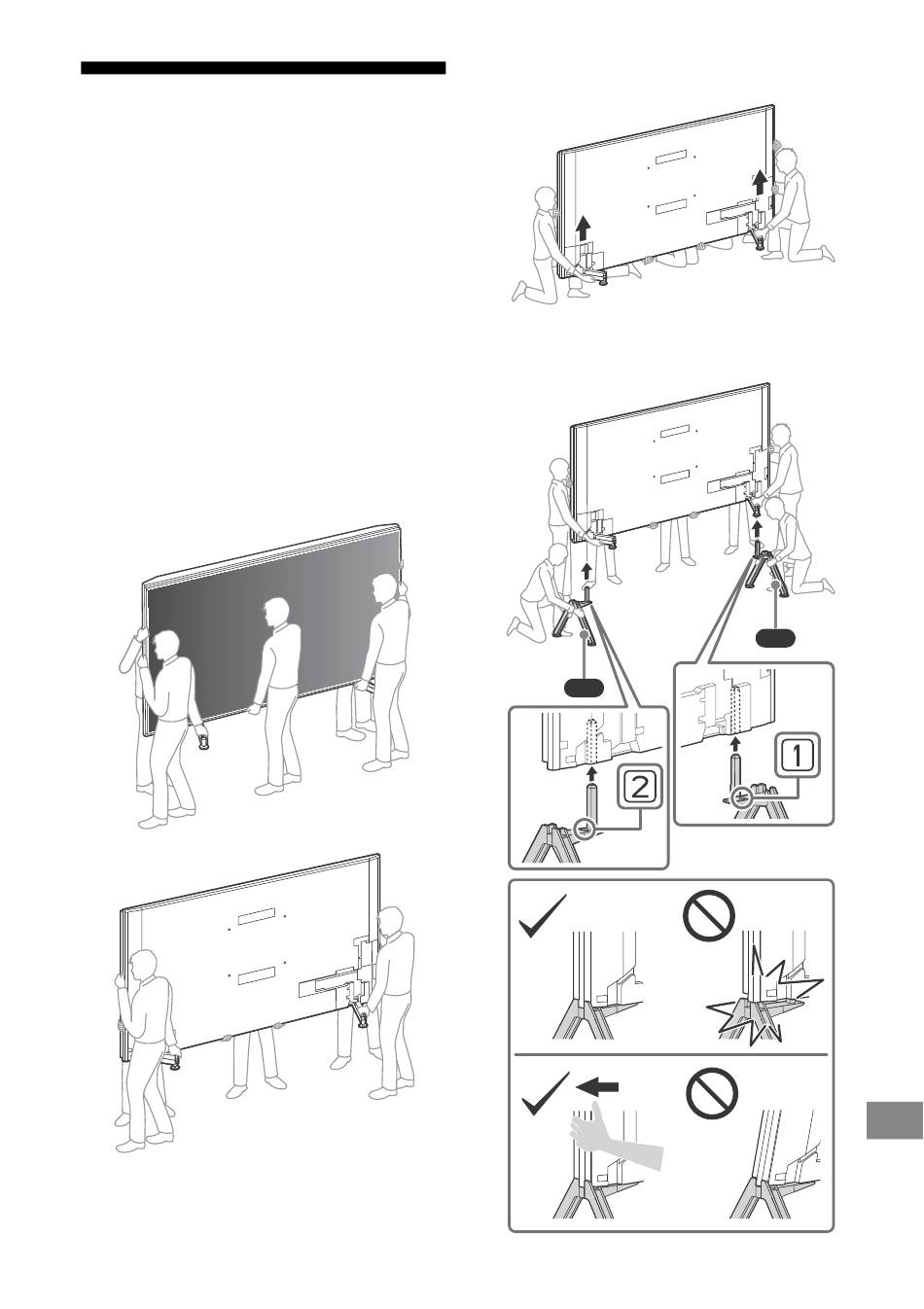 2

1