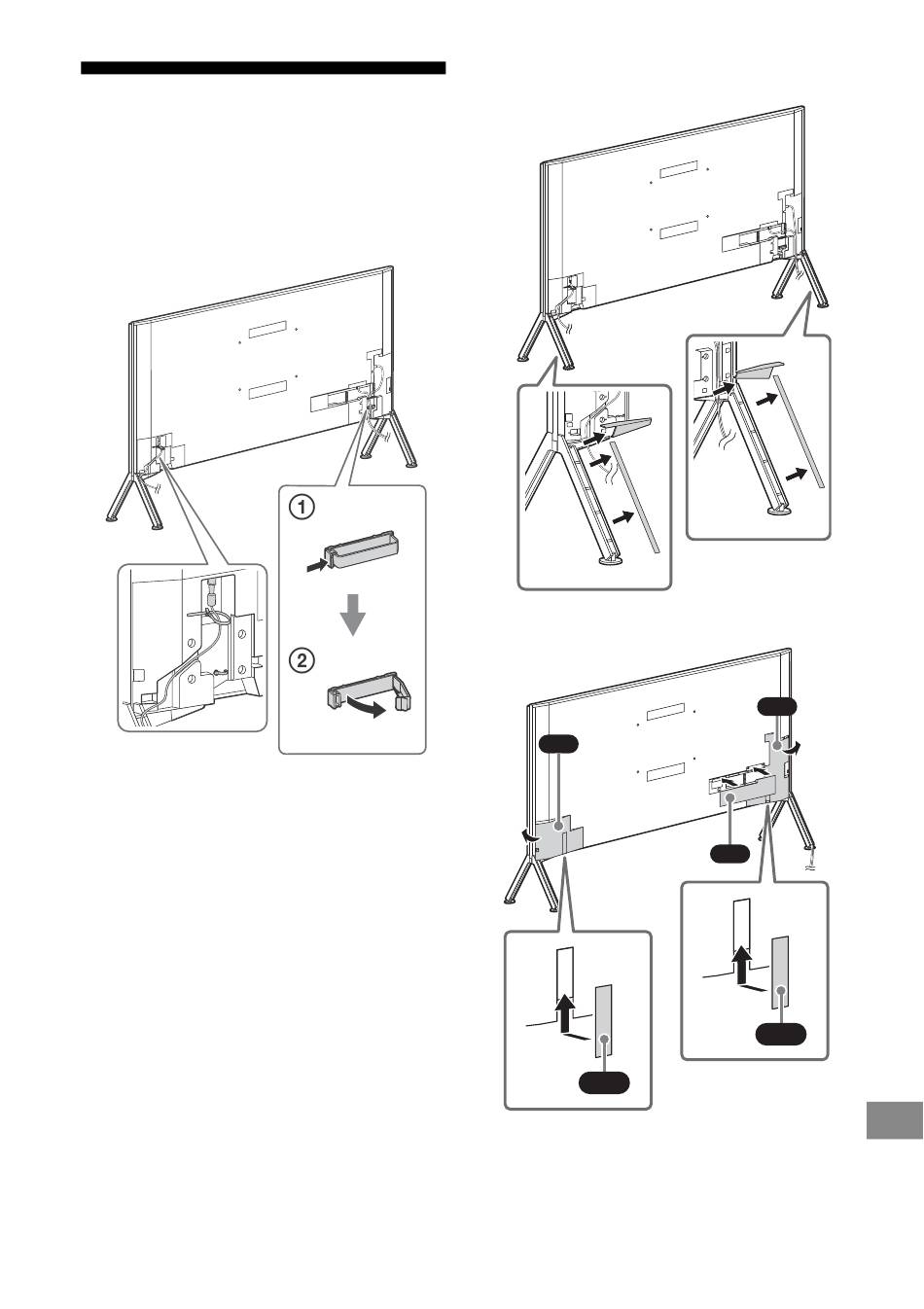 ①

②