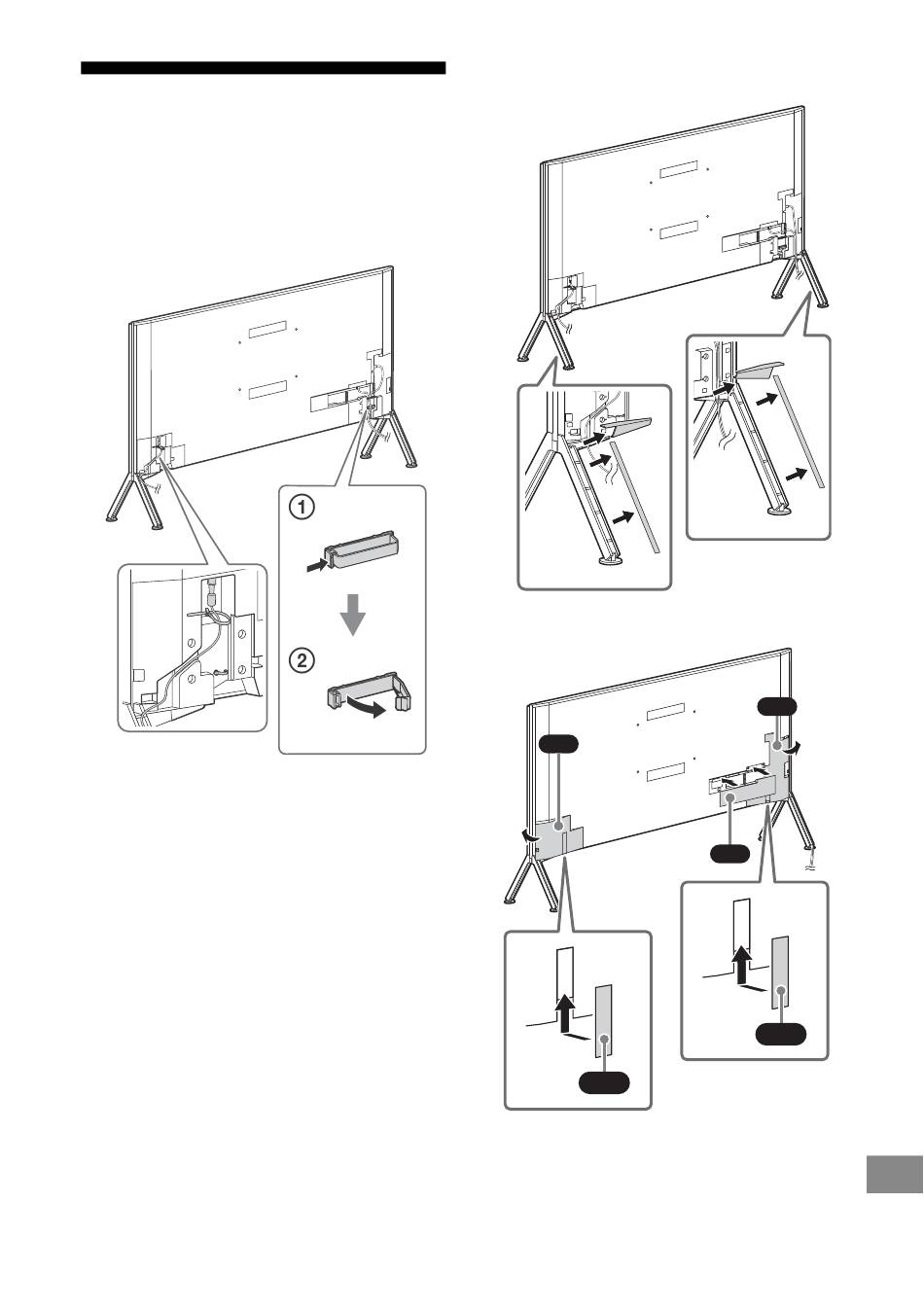 ①

②