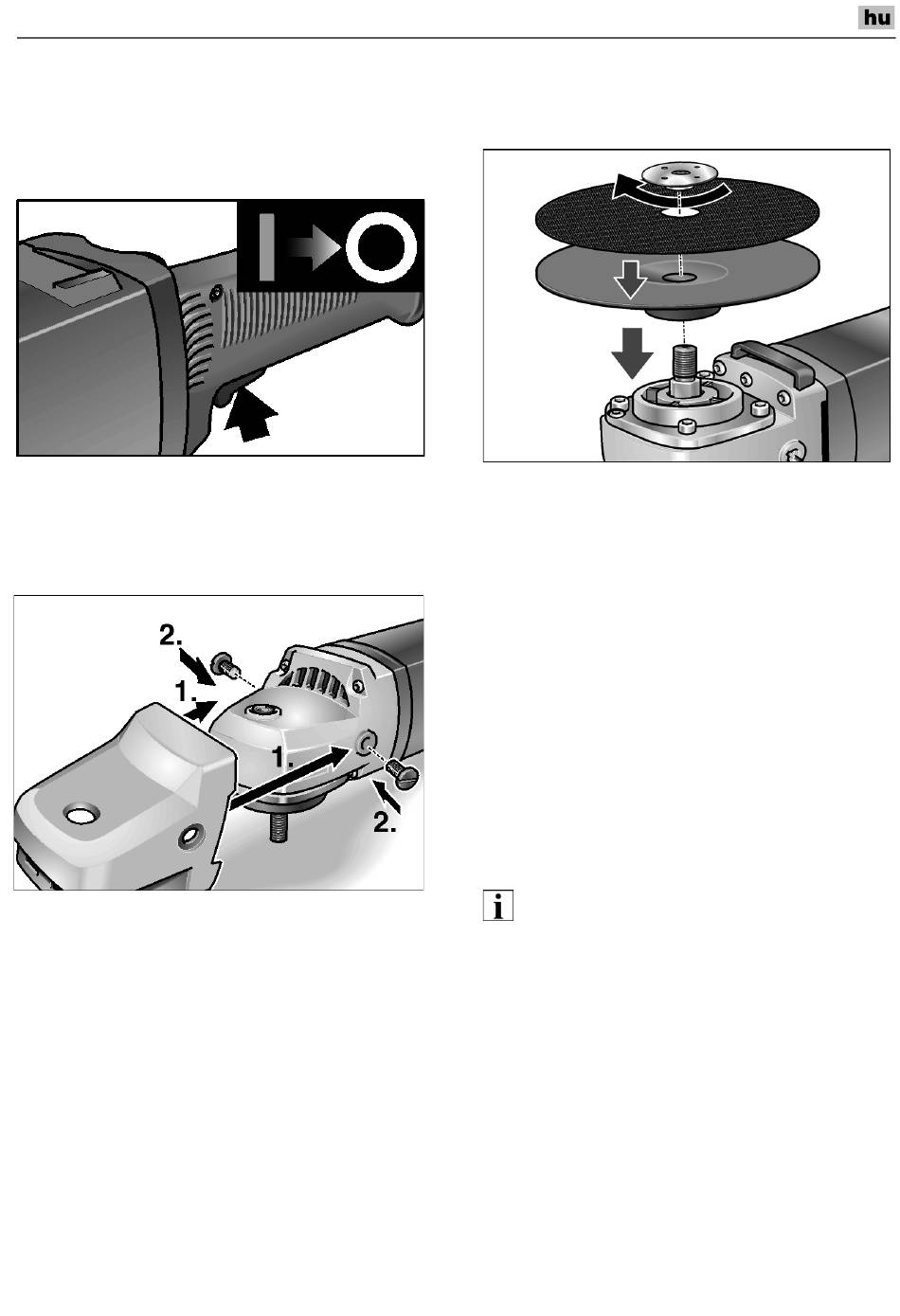 hu

2.

1.

1.

2.

i