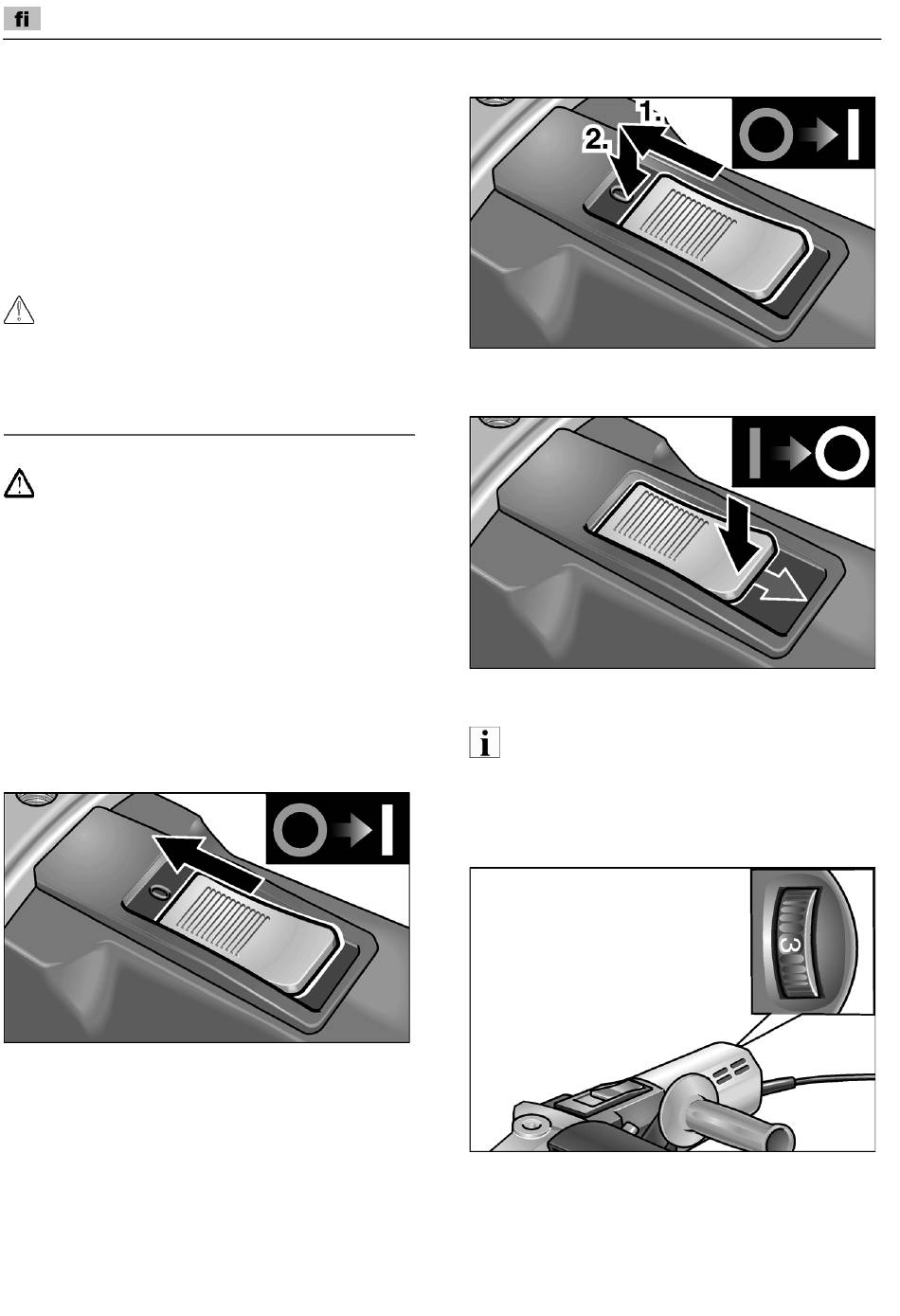 fi

1.

2.

3