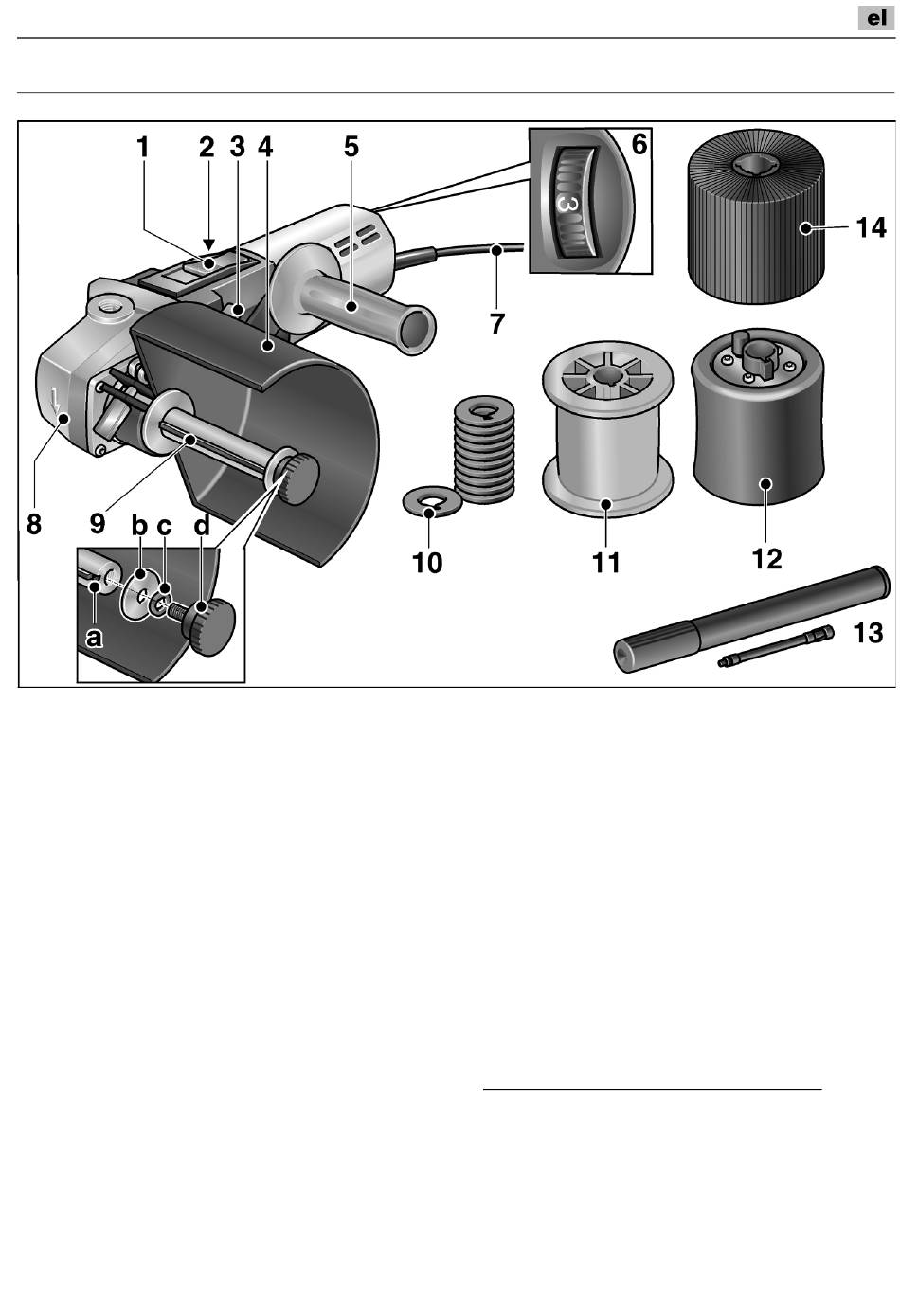 el

1 2 3 4 5 6 3 14 7 8 9 b c d a 10 11 12 13