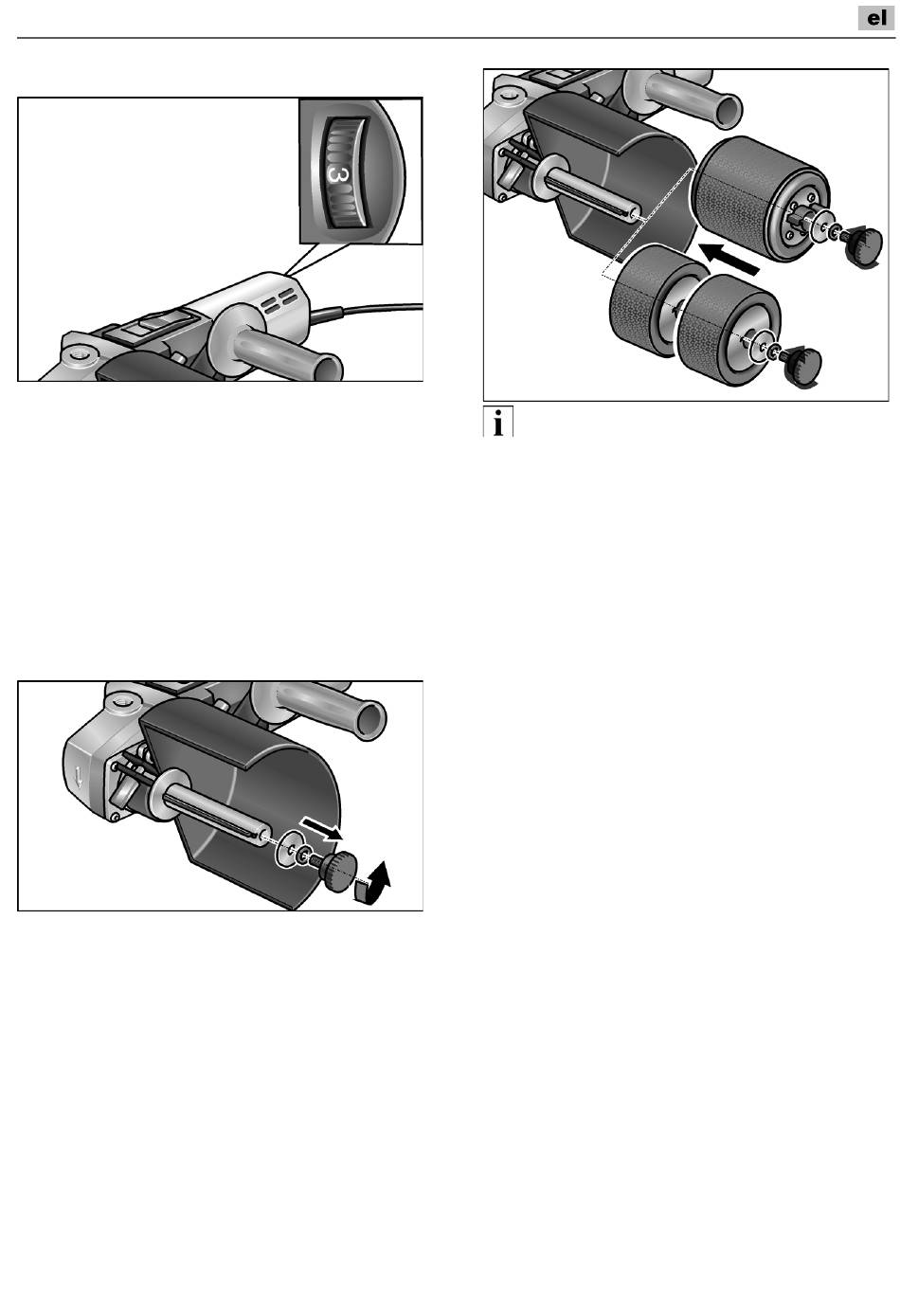 el

3

i