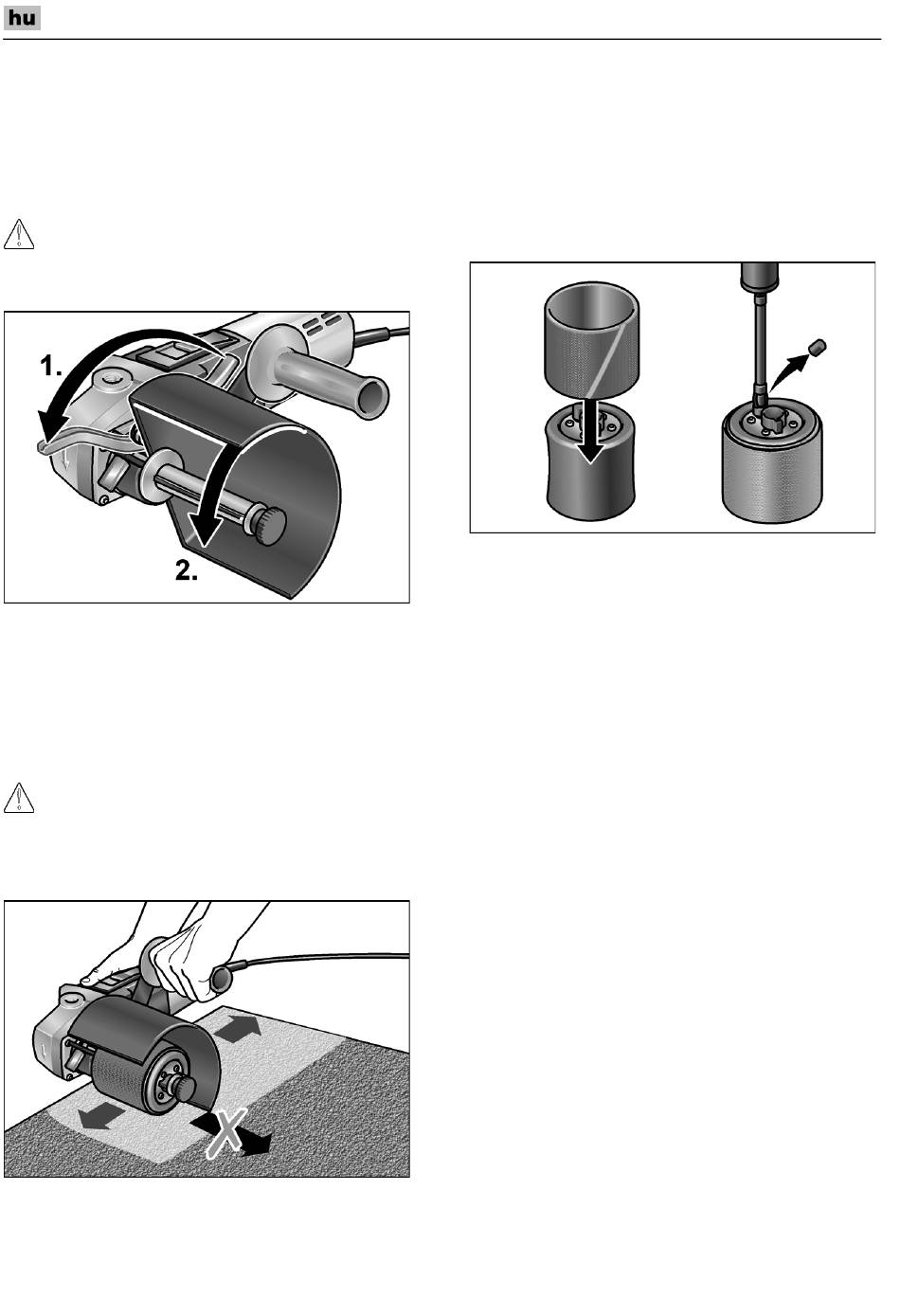 hu

1.

2.

X