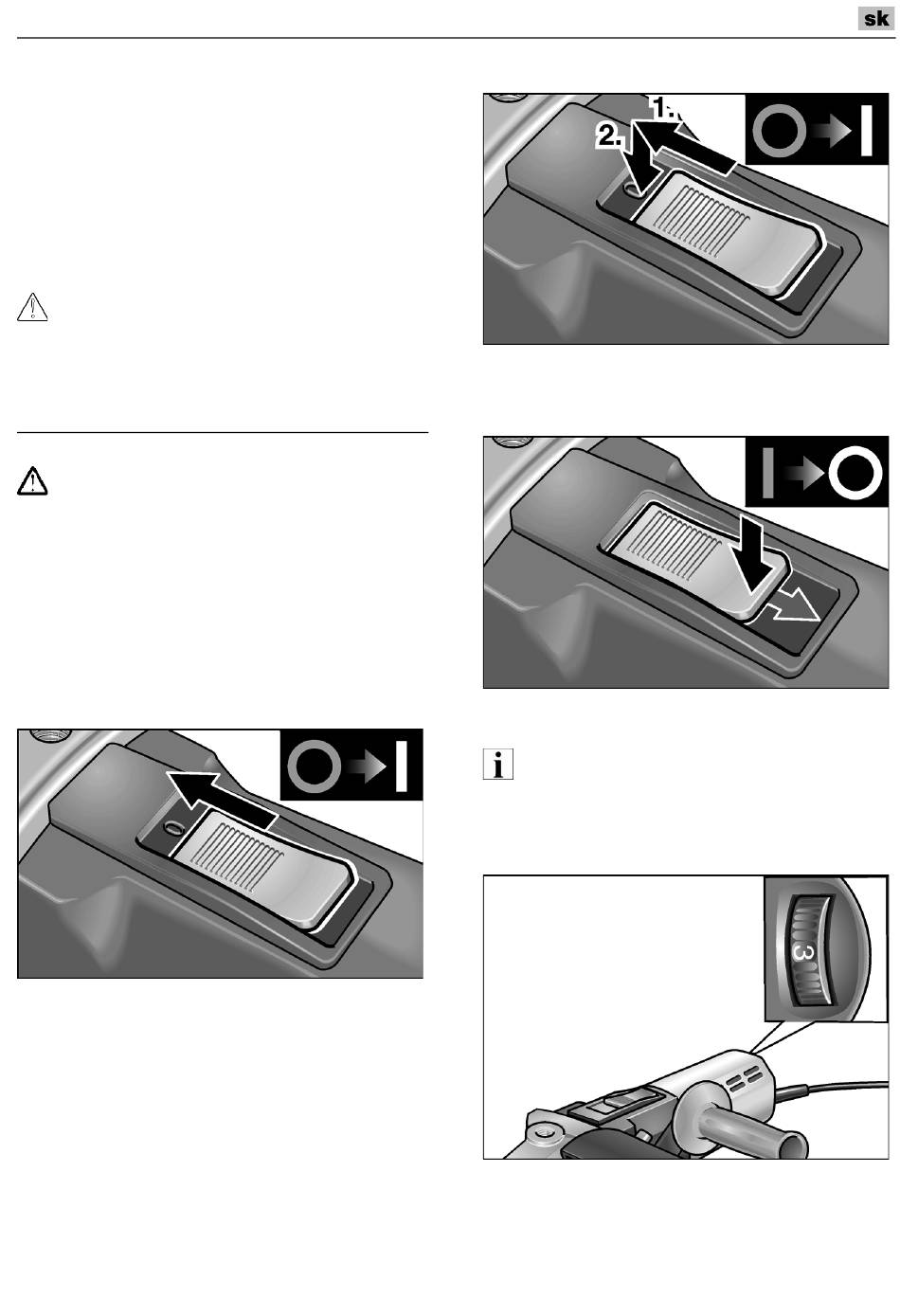 sk

1.

2.

3