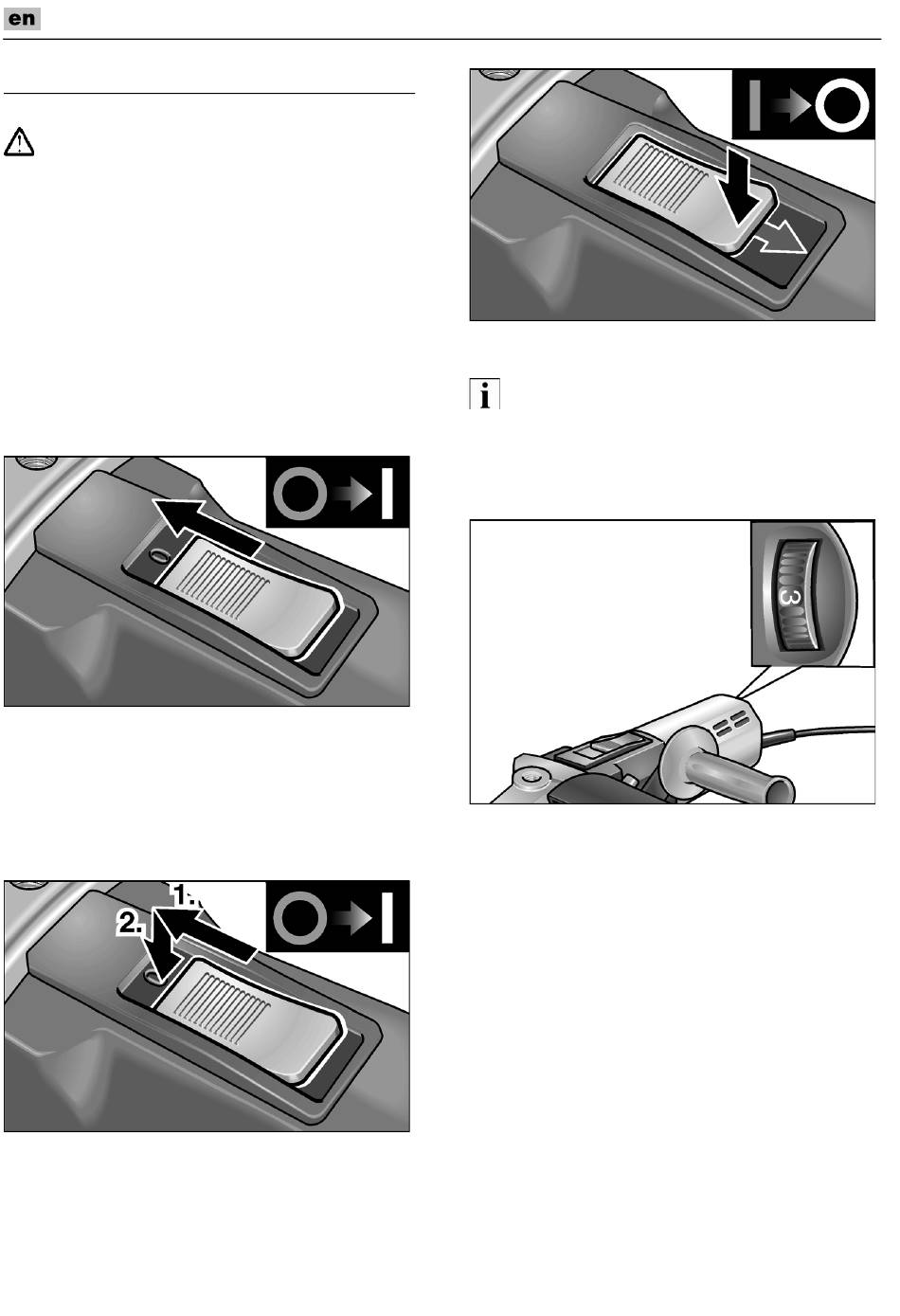 en

1.
2.

3