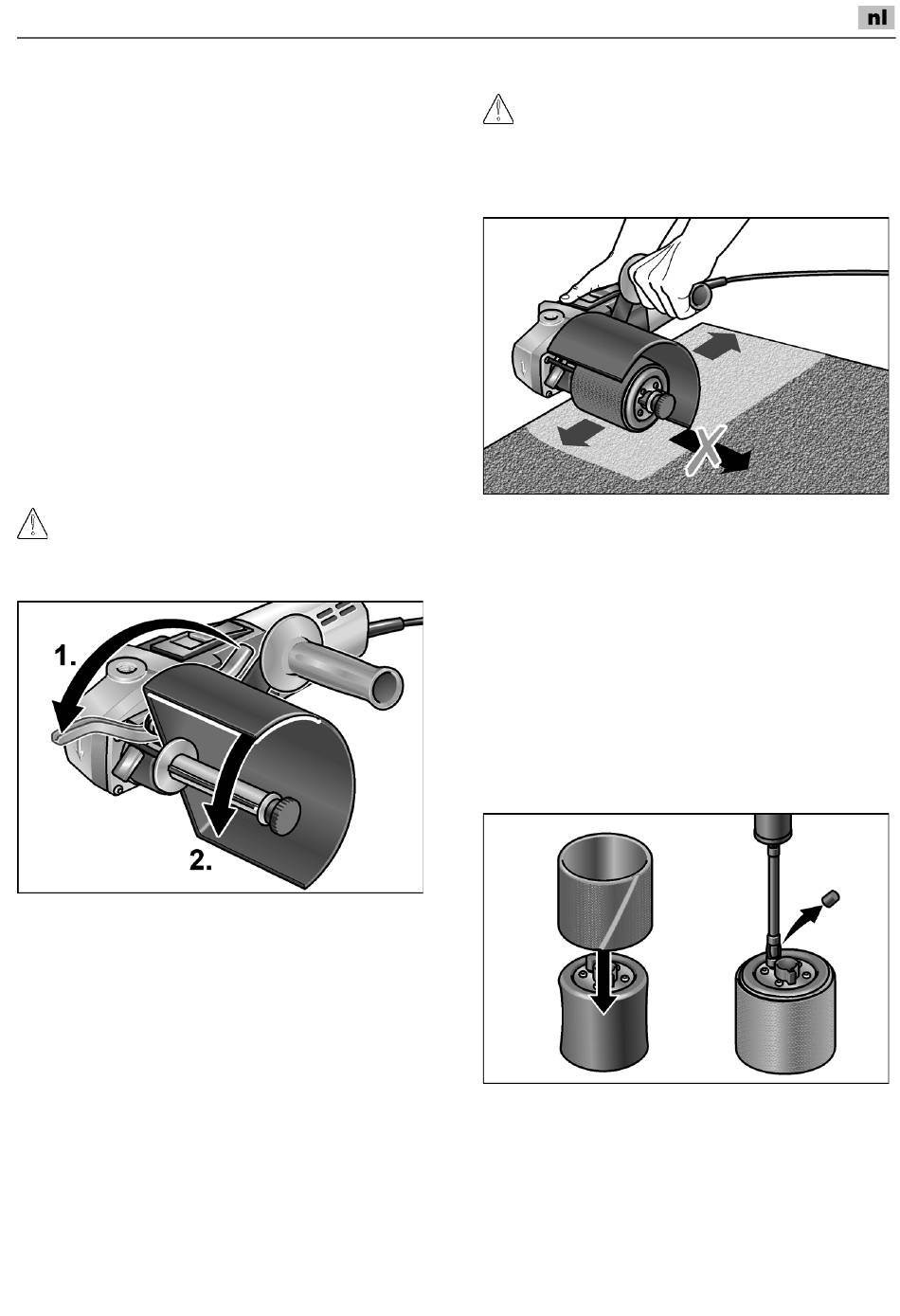 nl

1.

2.

X