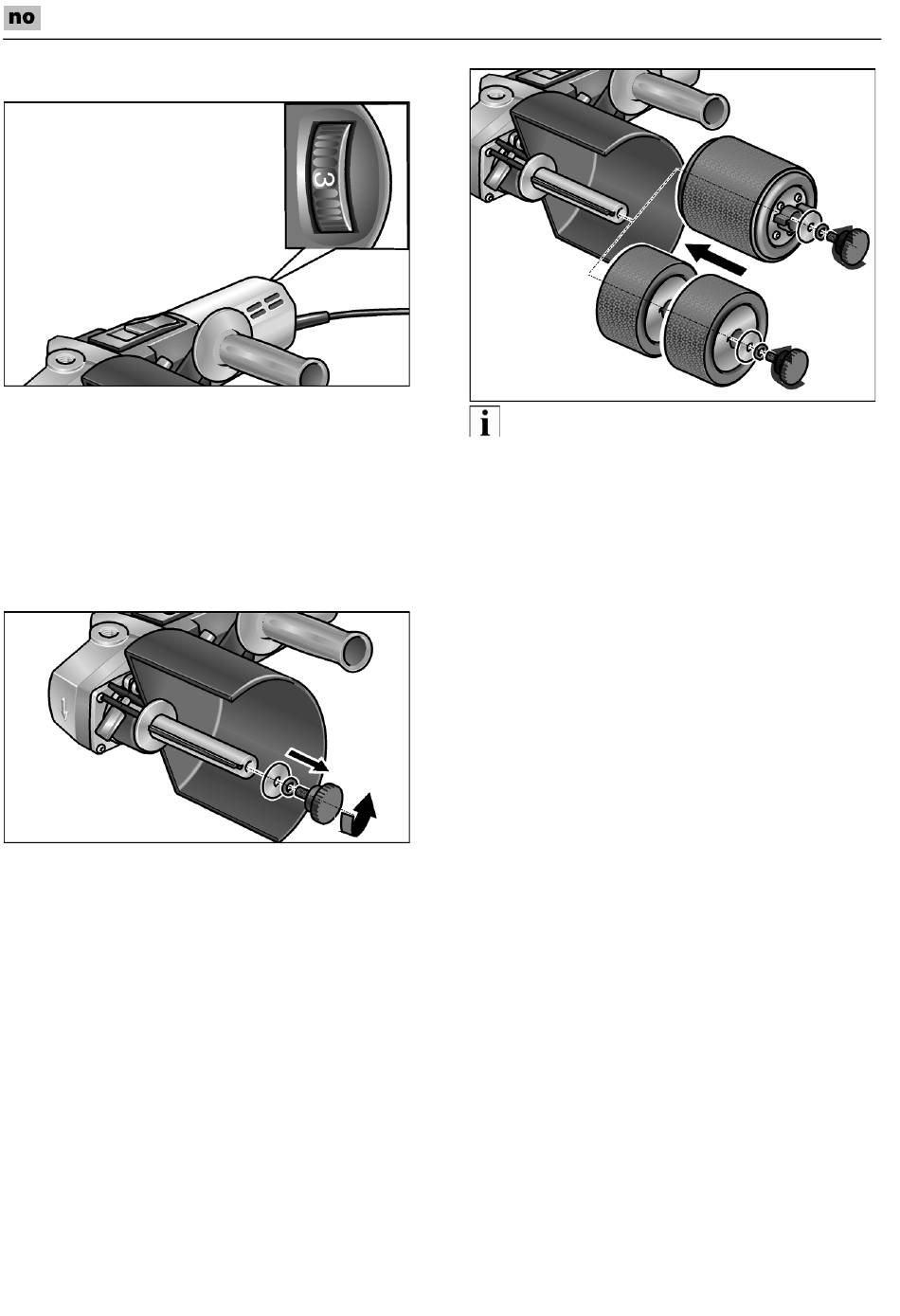 no

3

i