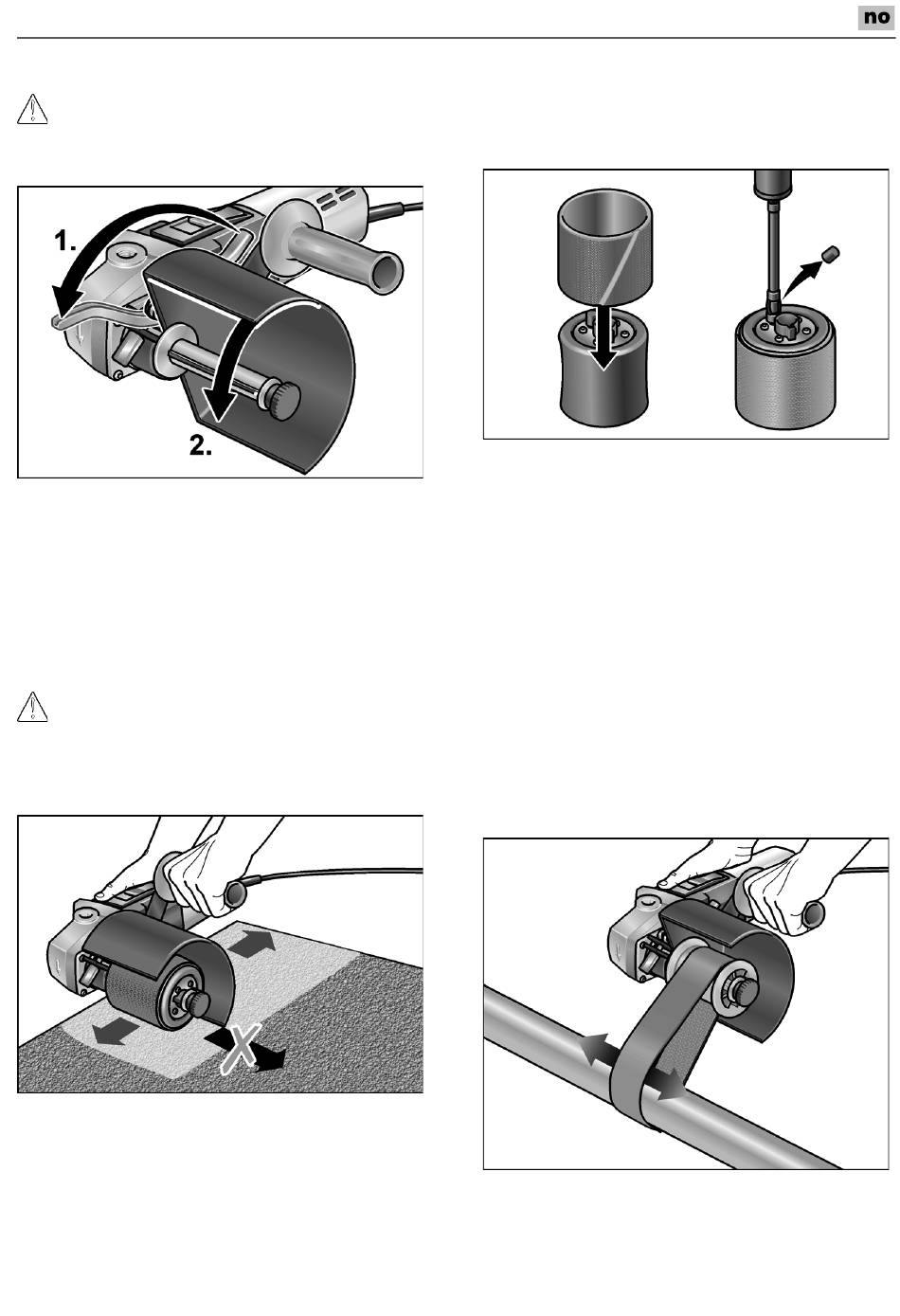 no

1.

2.