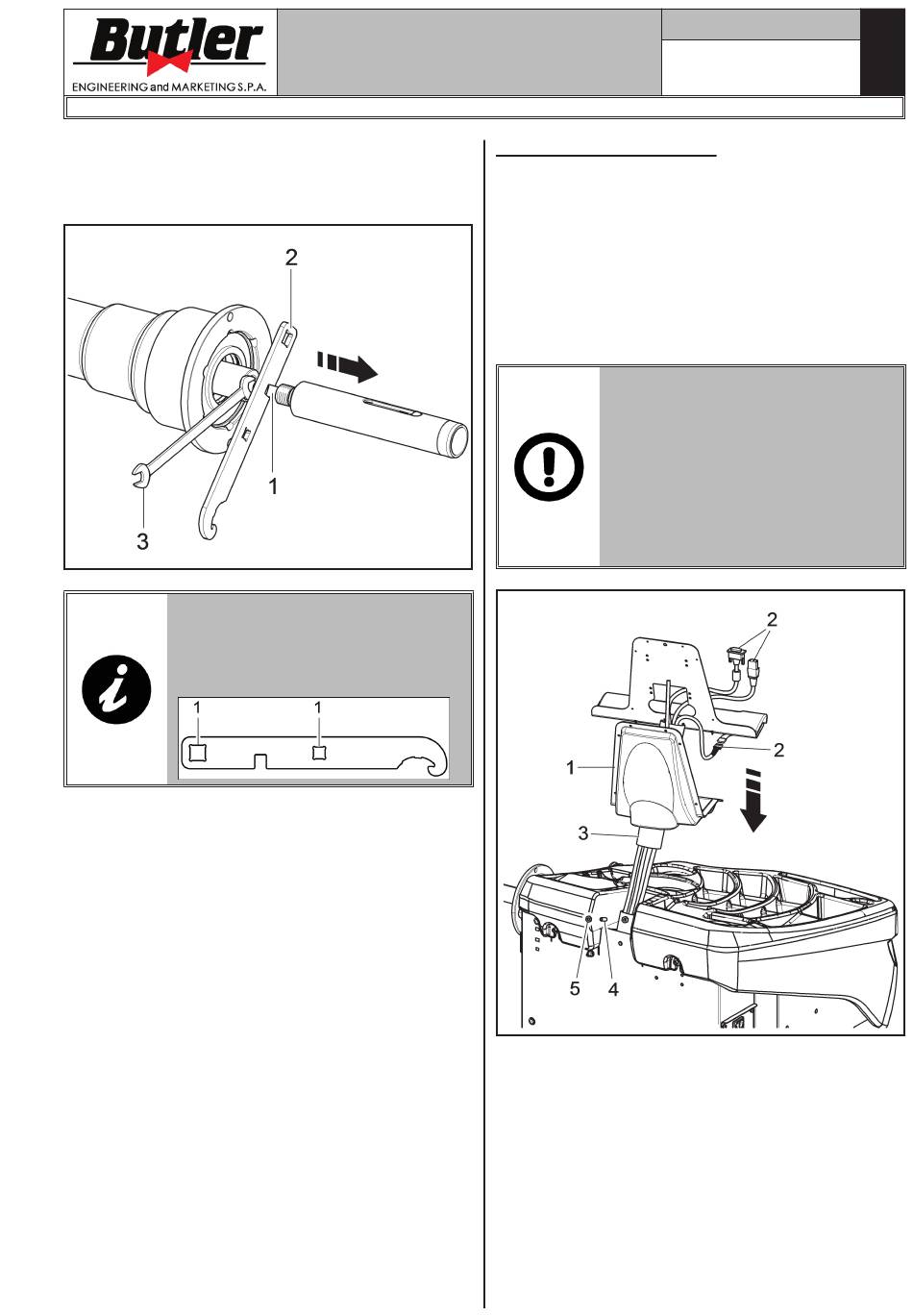 Butler
ENGINEERING and MARKETING S.P.A.

2

1

3

1 1

2

2

1

3

5 4