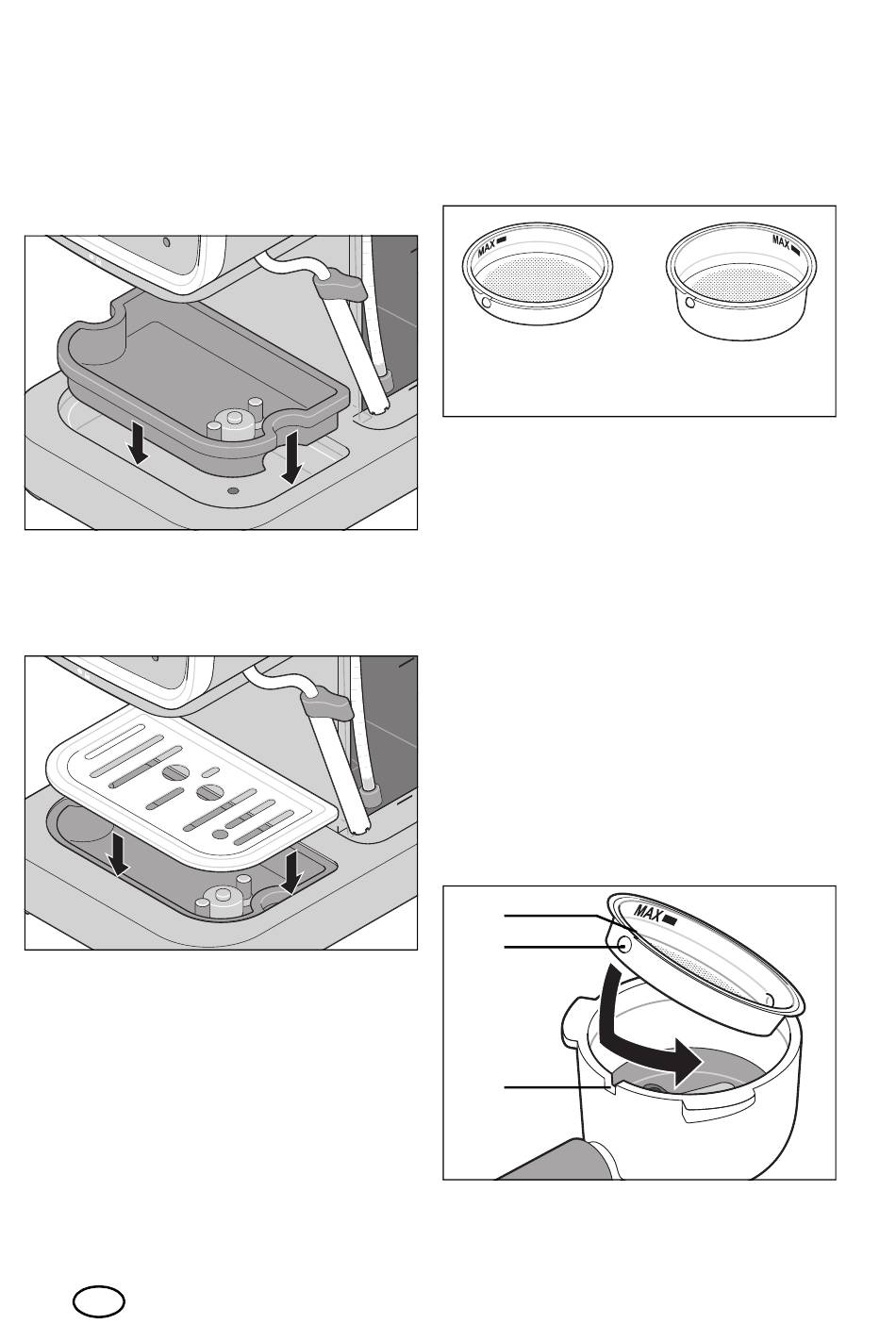 MAX

MAX

MAX