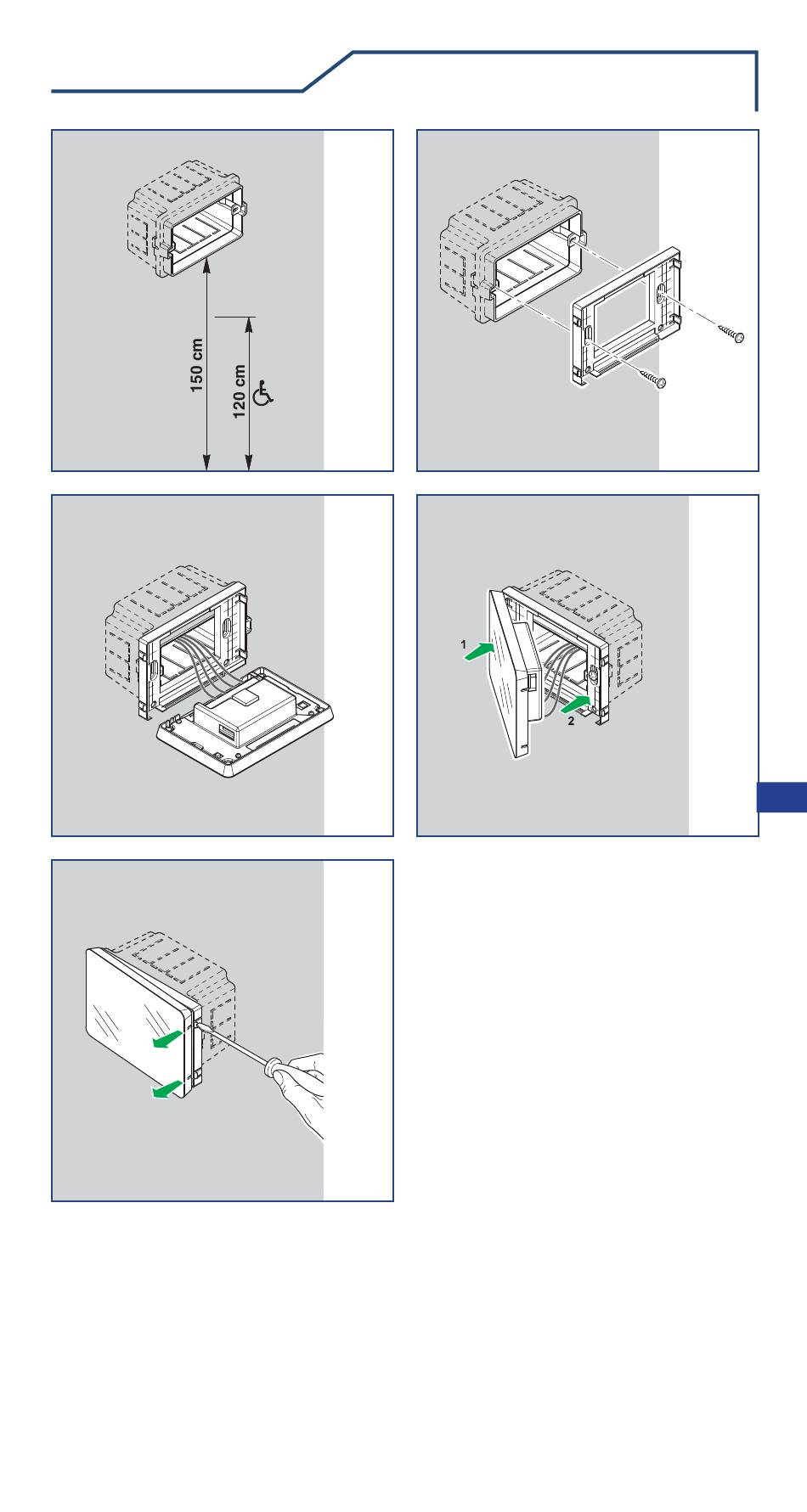 150 cm
120 cm

1
2