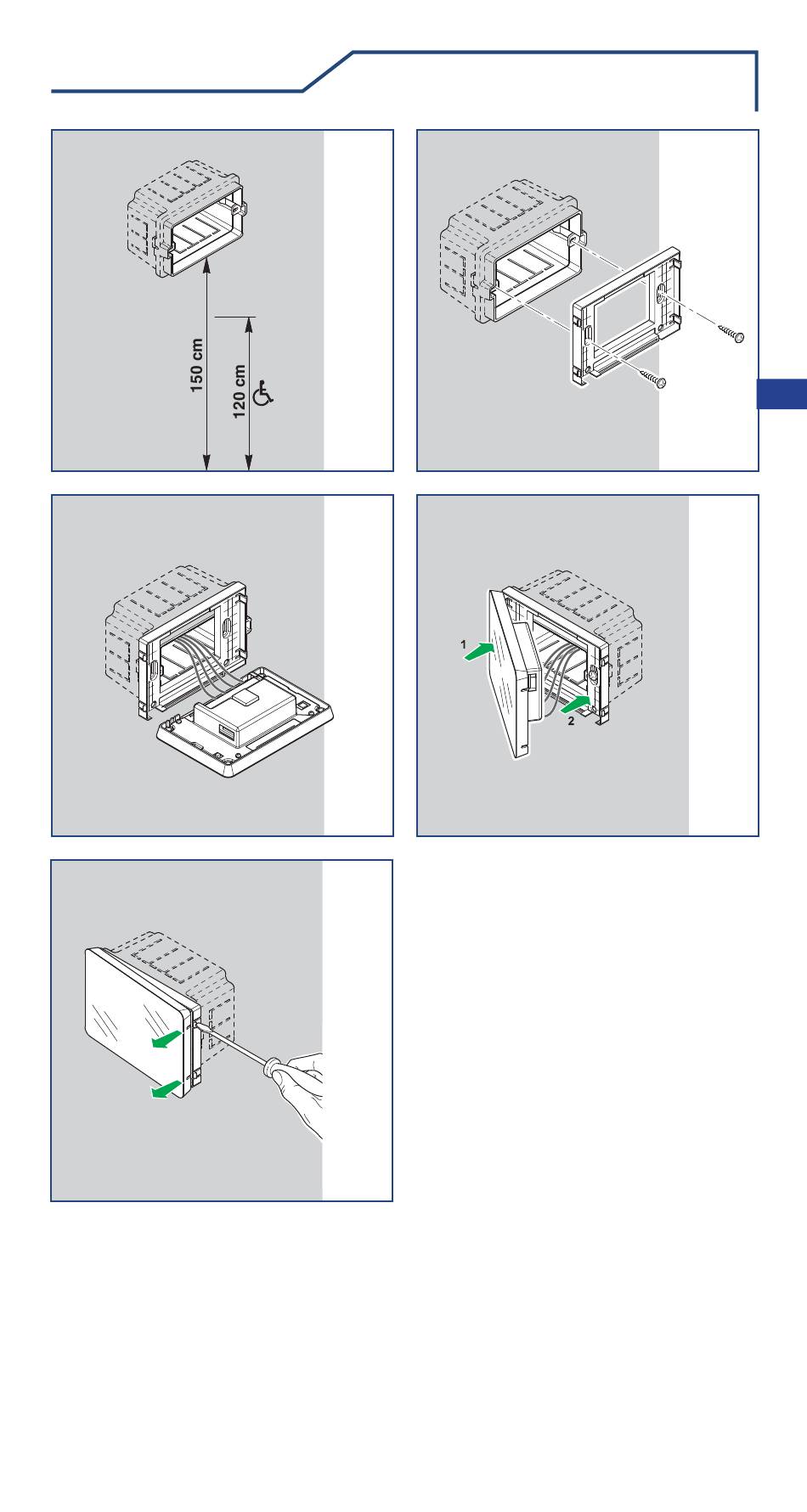 150 cm

120 cm

1

2