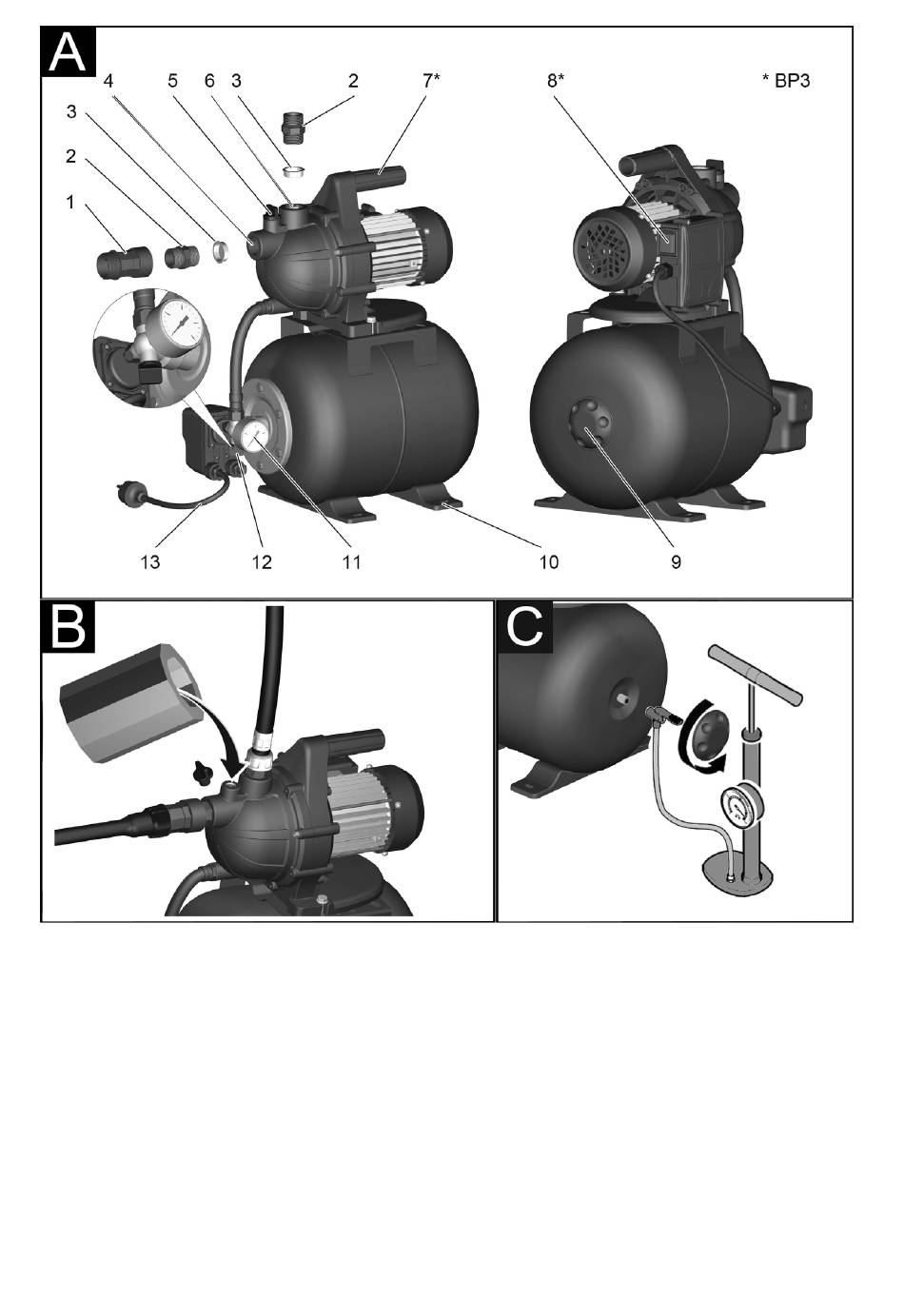 A

4 5 6 3 2 7* 8* * BP3

3

2

1

13 12 11 10 9

B

C