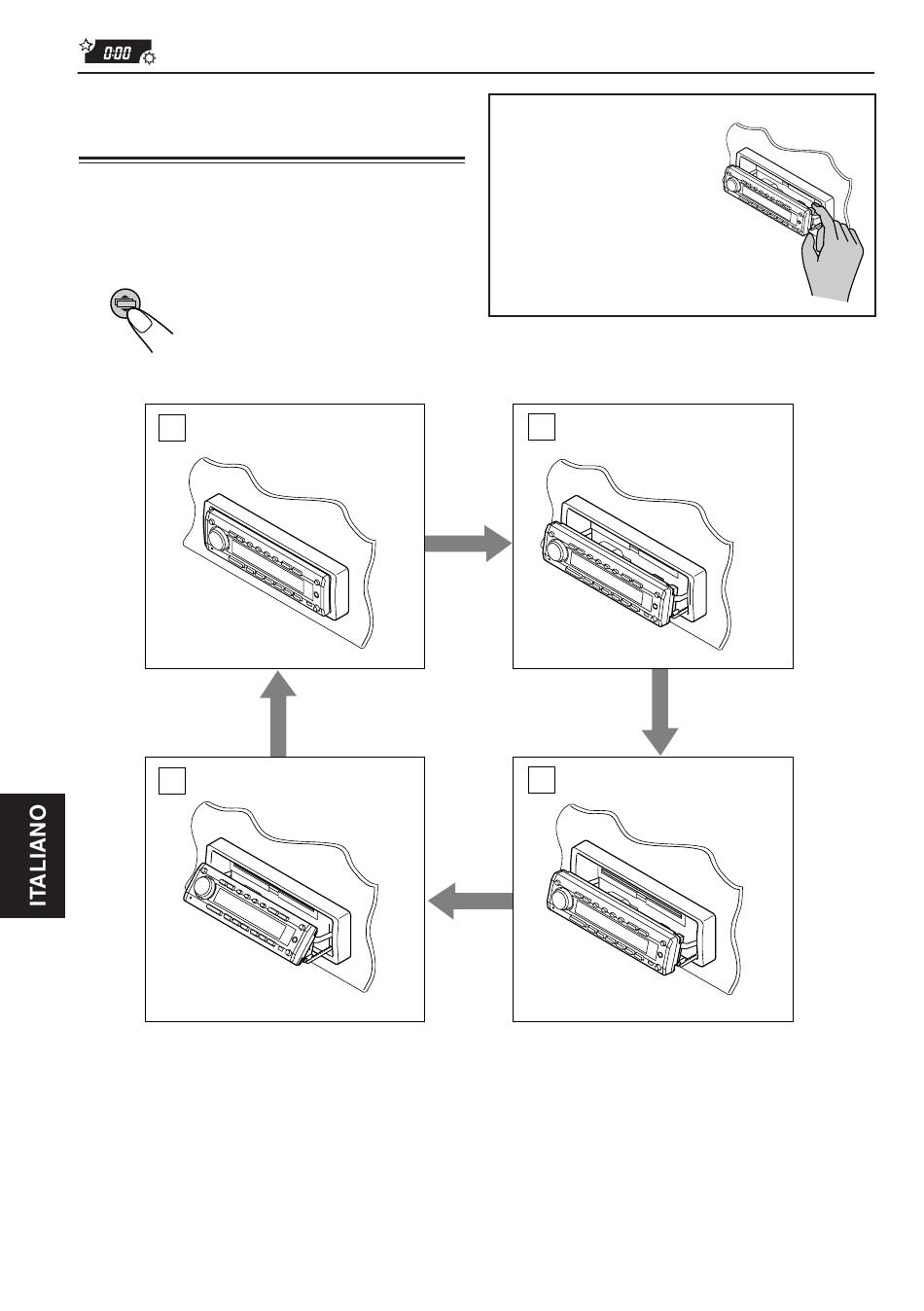 0:00

ITALIANO