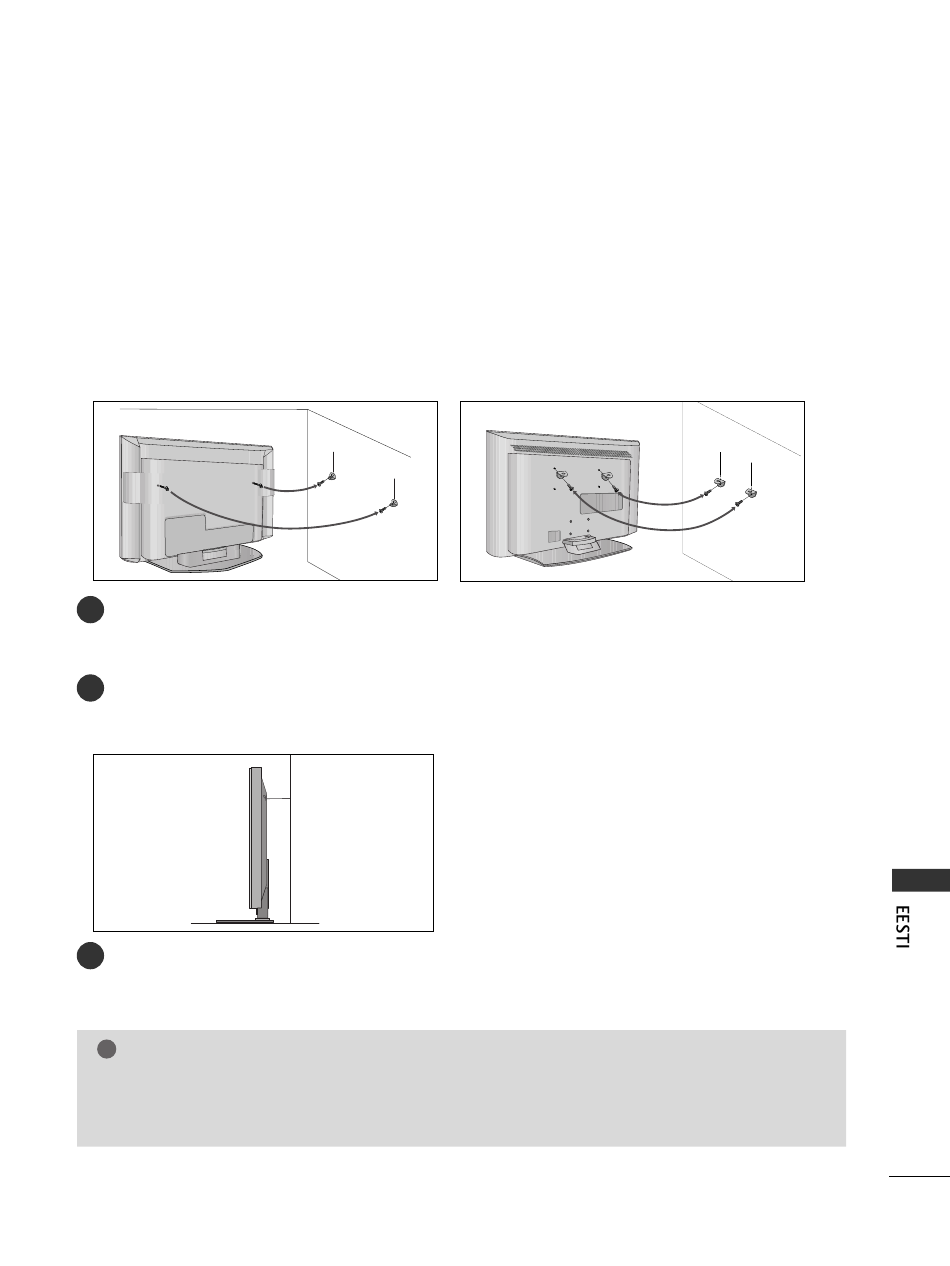 EESTI