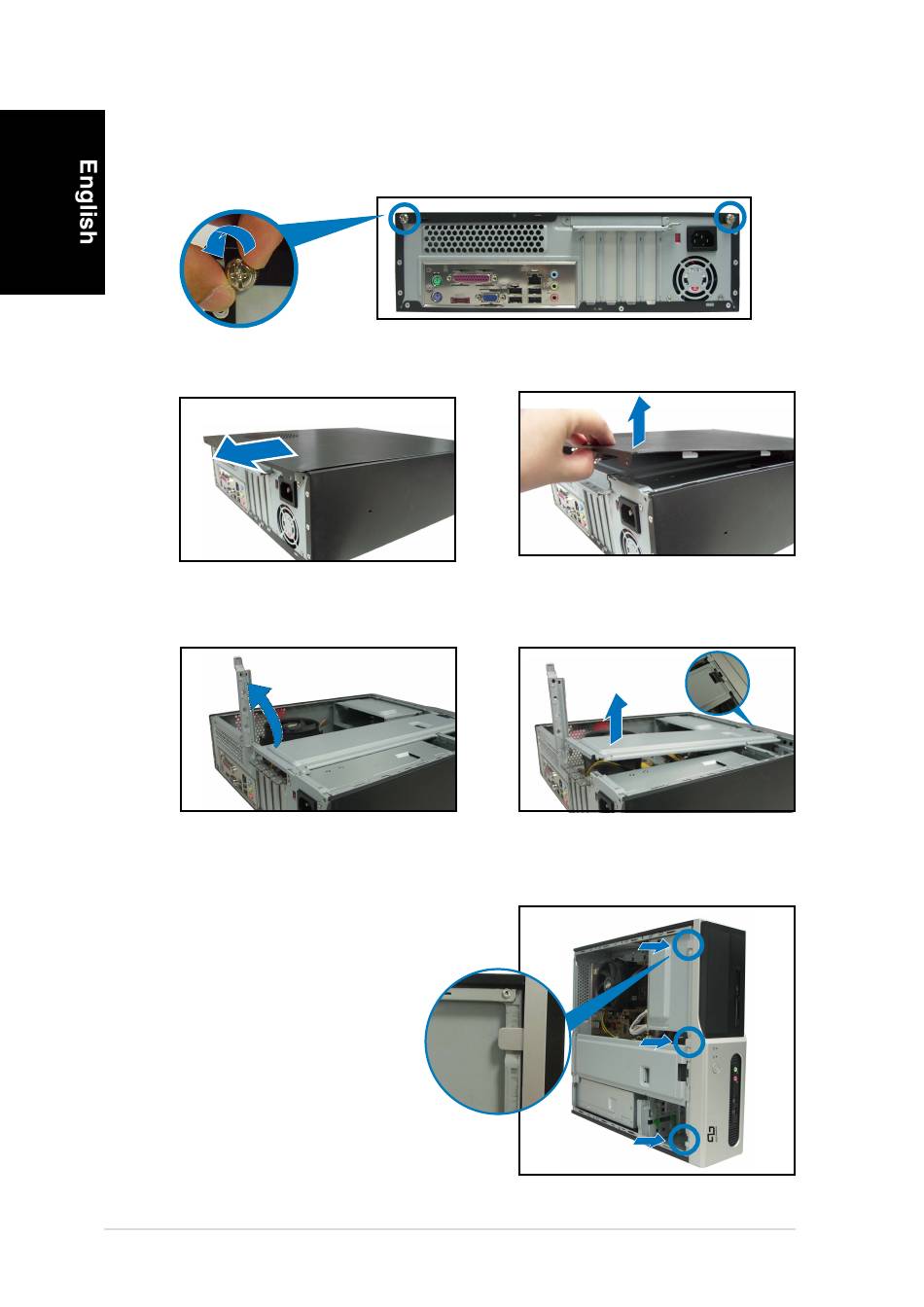 English