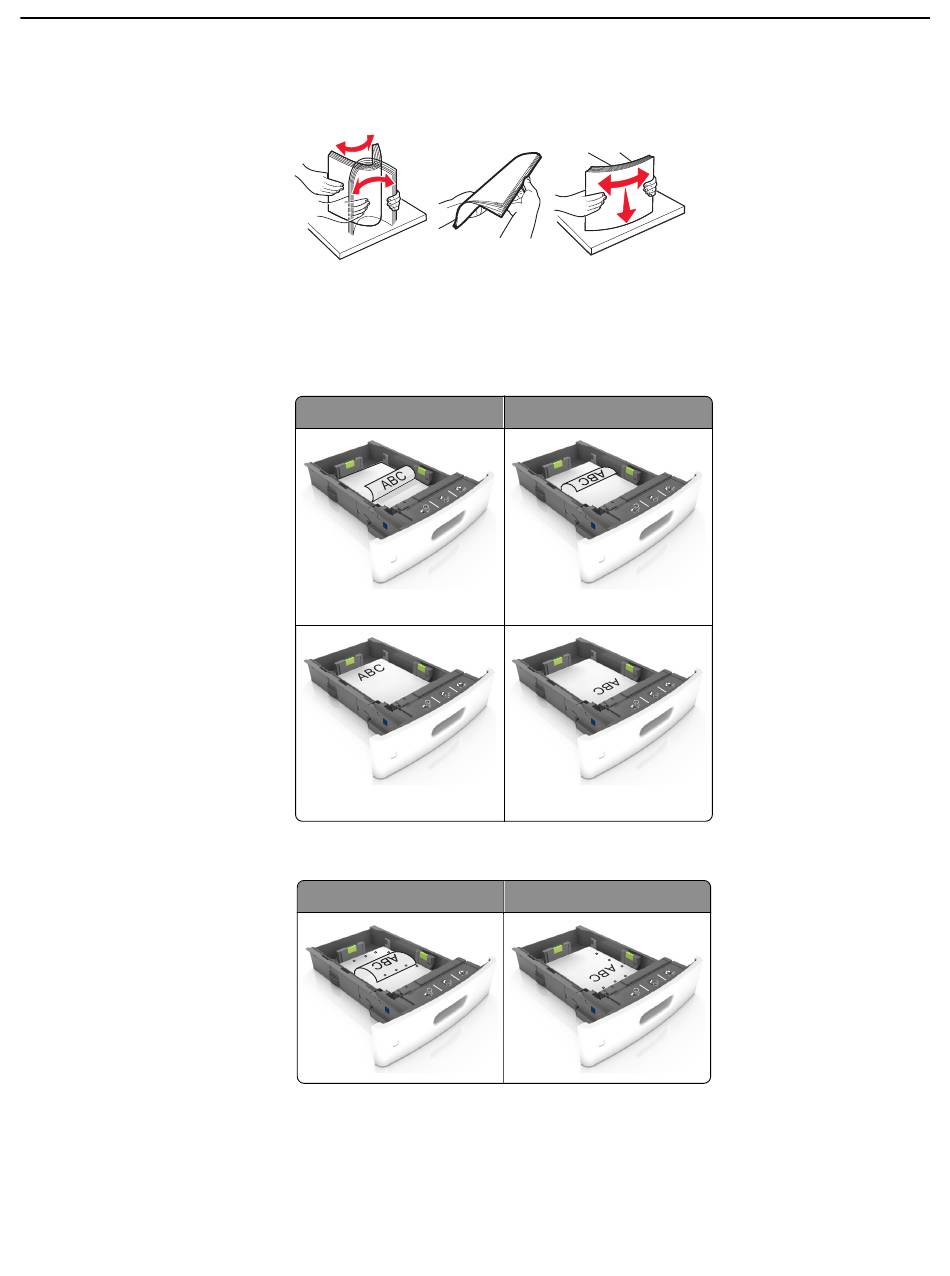 ABC

ABC

ABC

ABC

ABC

ABC