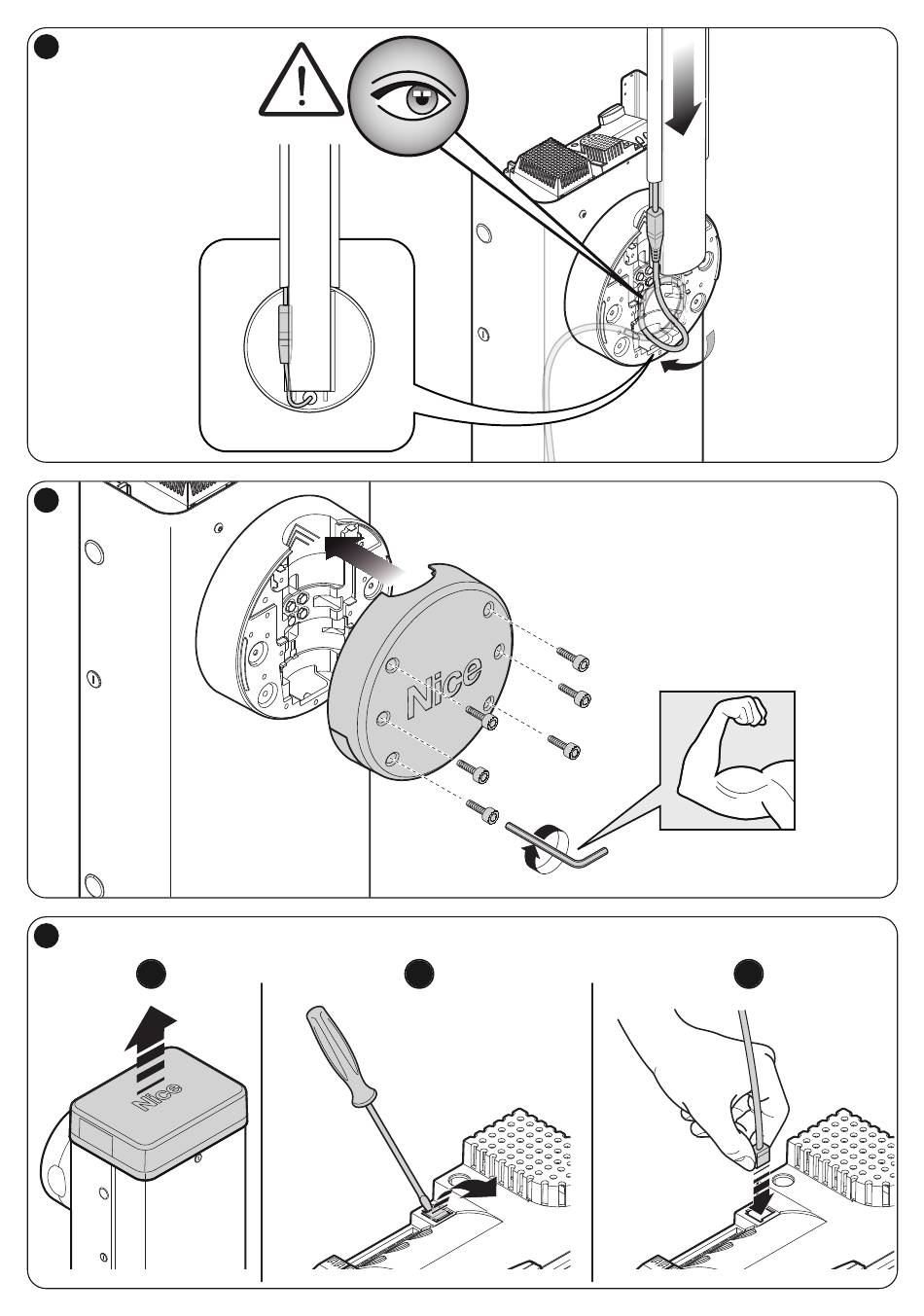 Nice

Nice