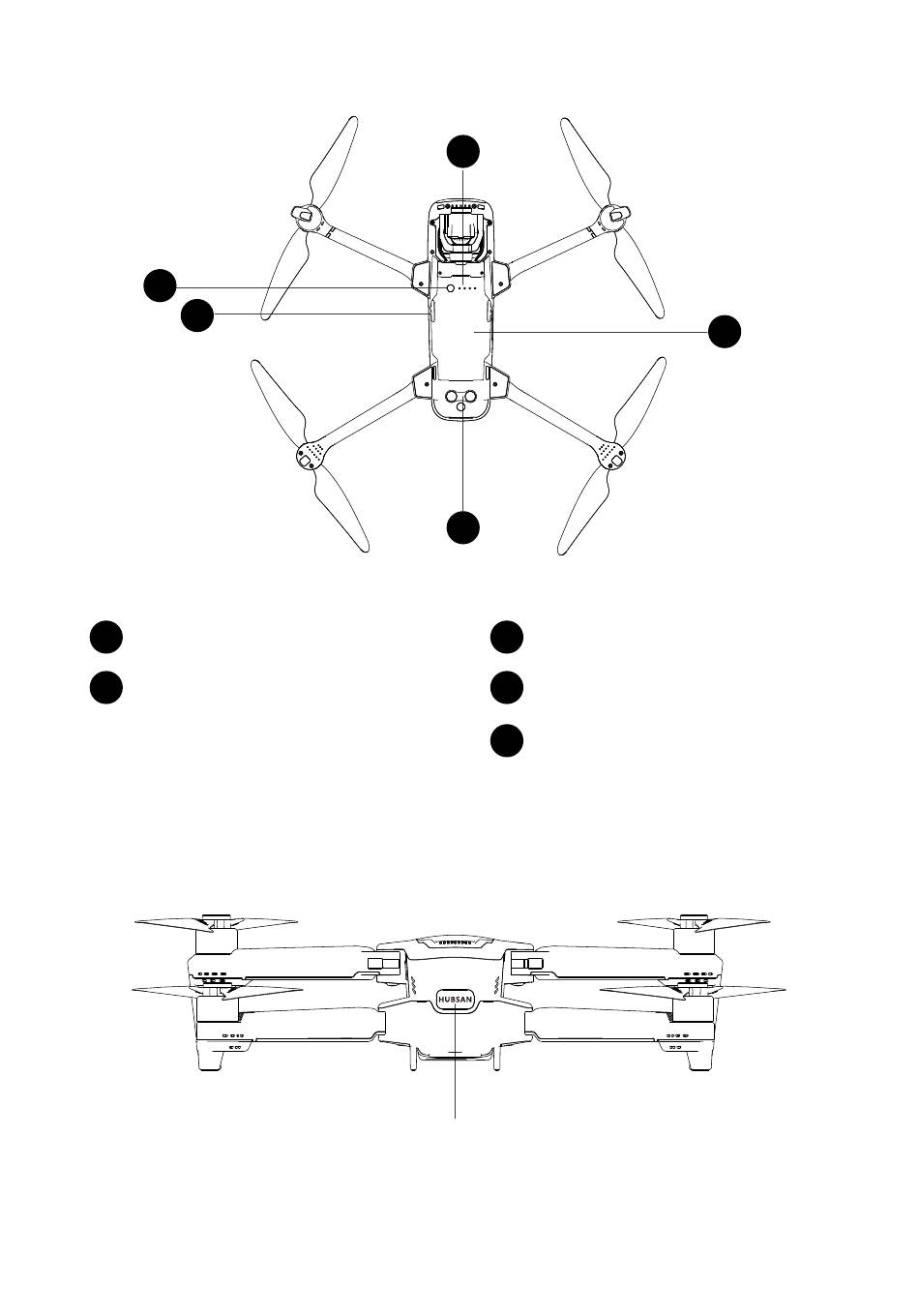 HUBSAN