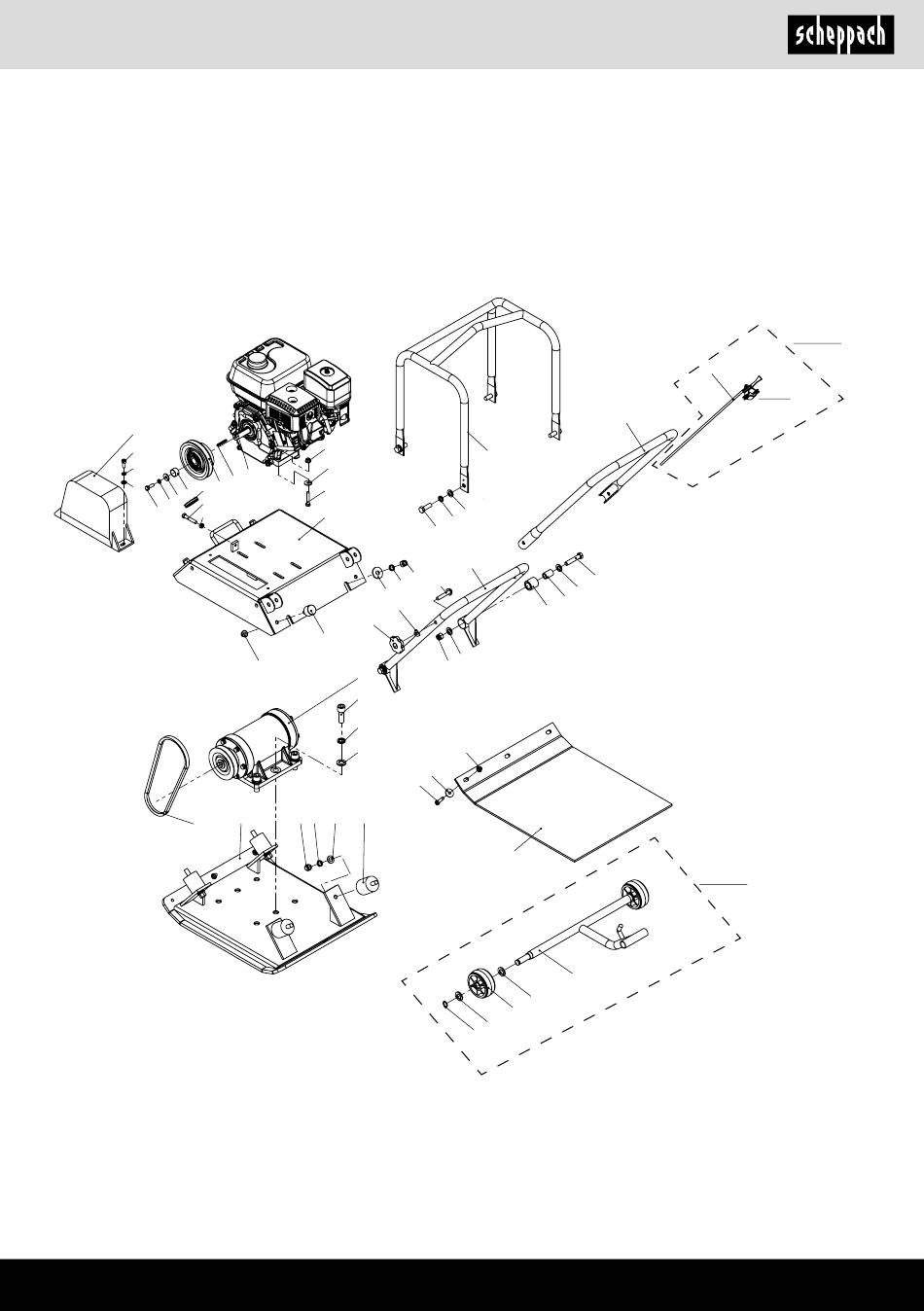 scheppach