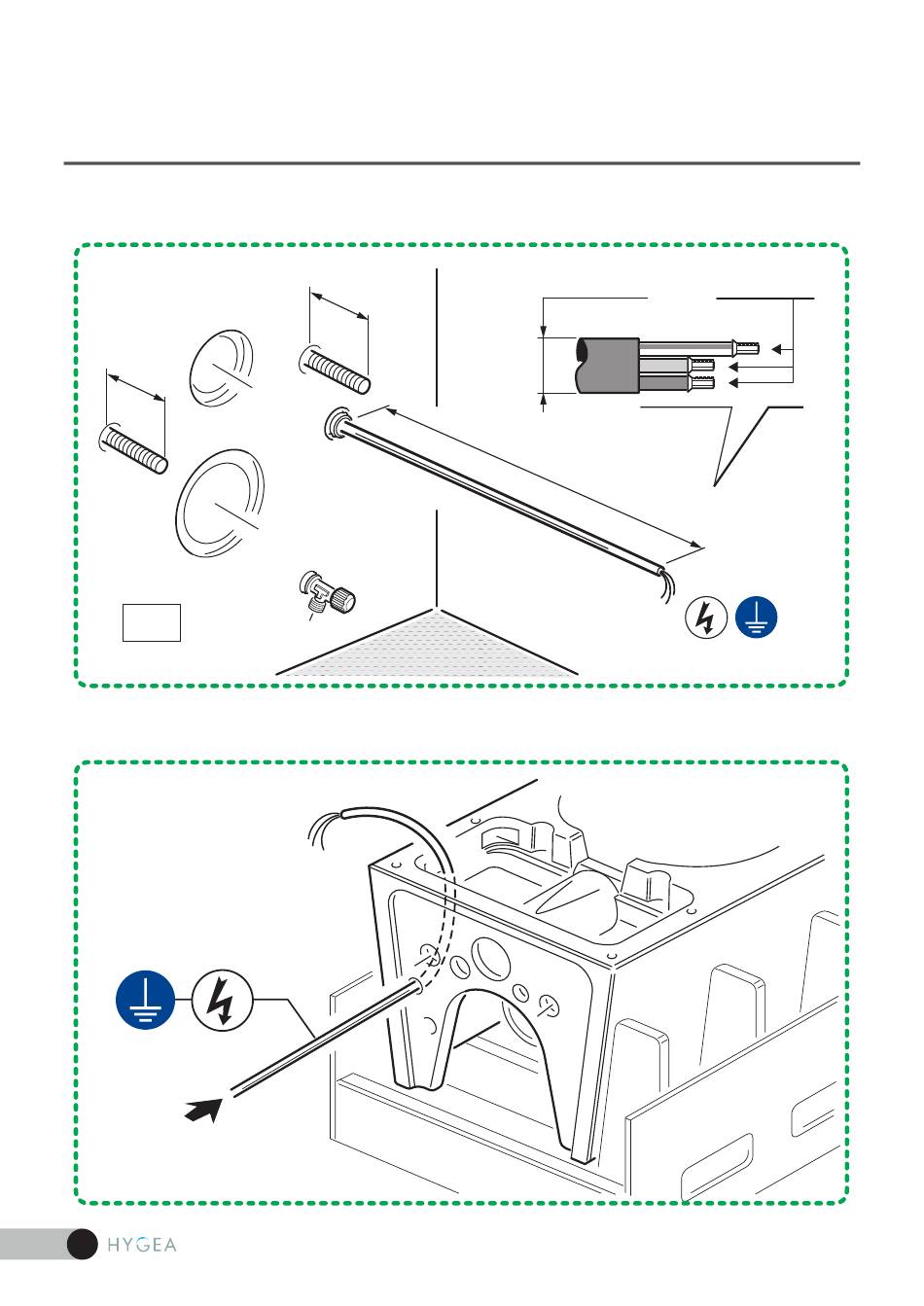 HYGEA