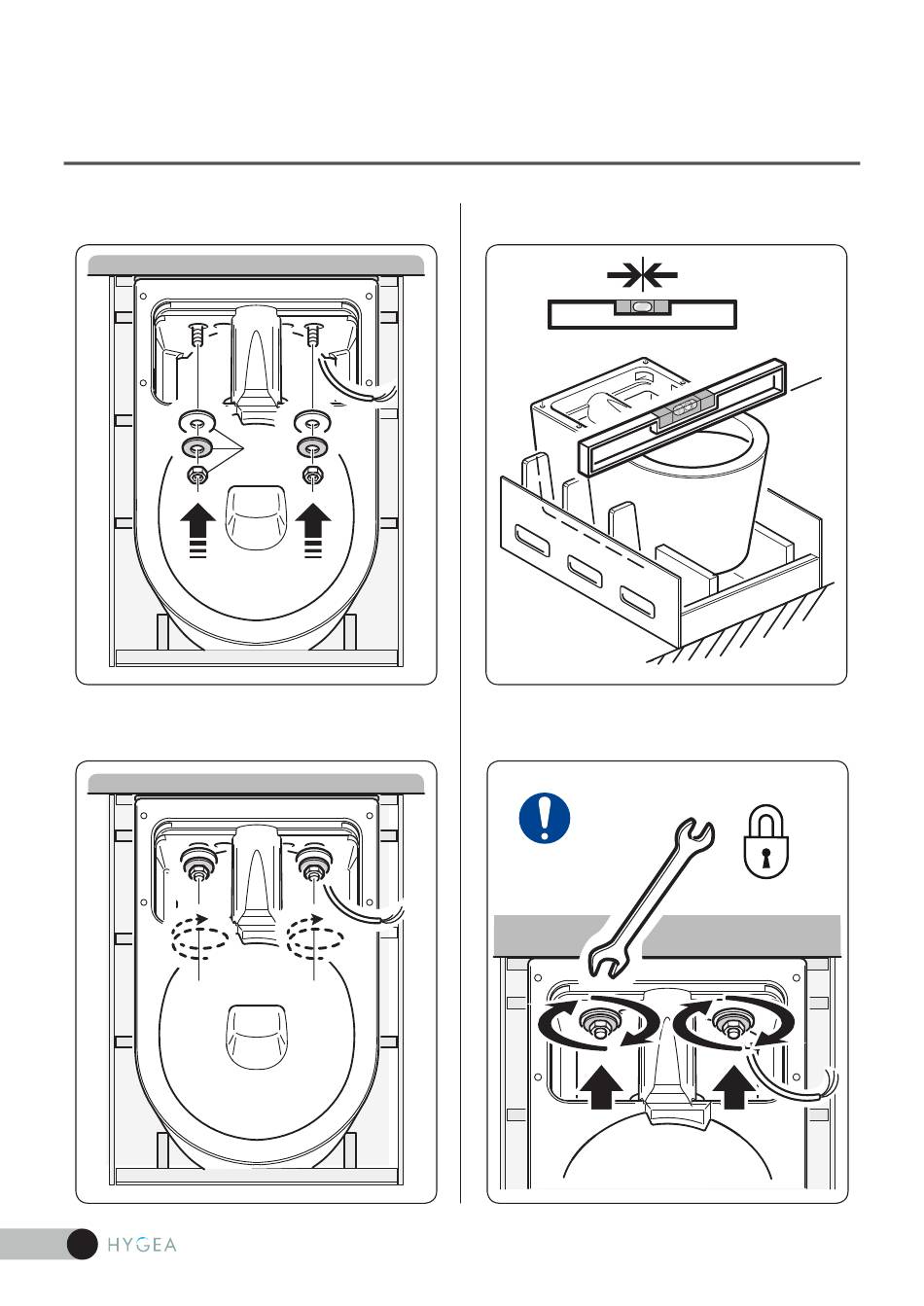 HYGEA