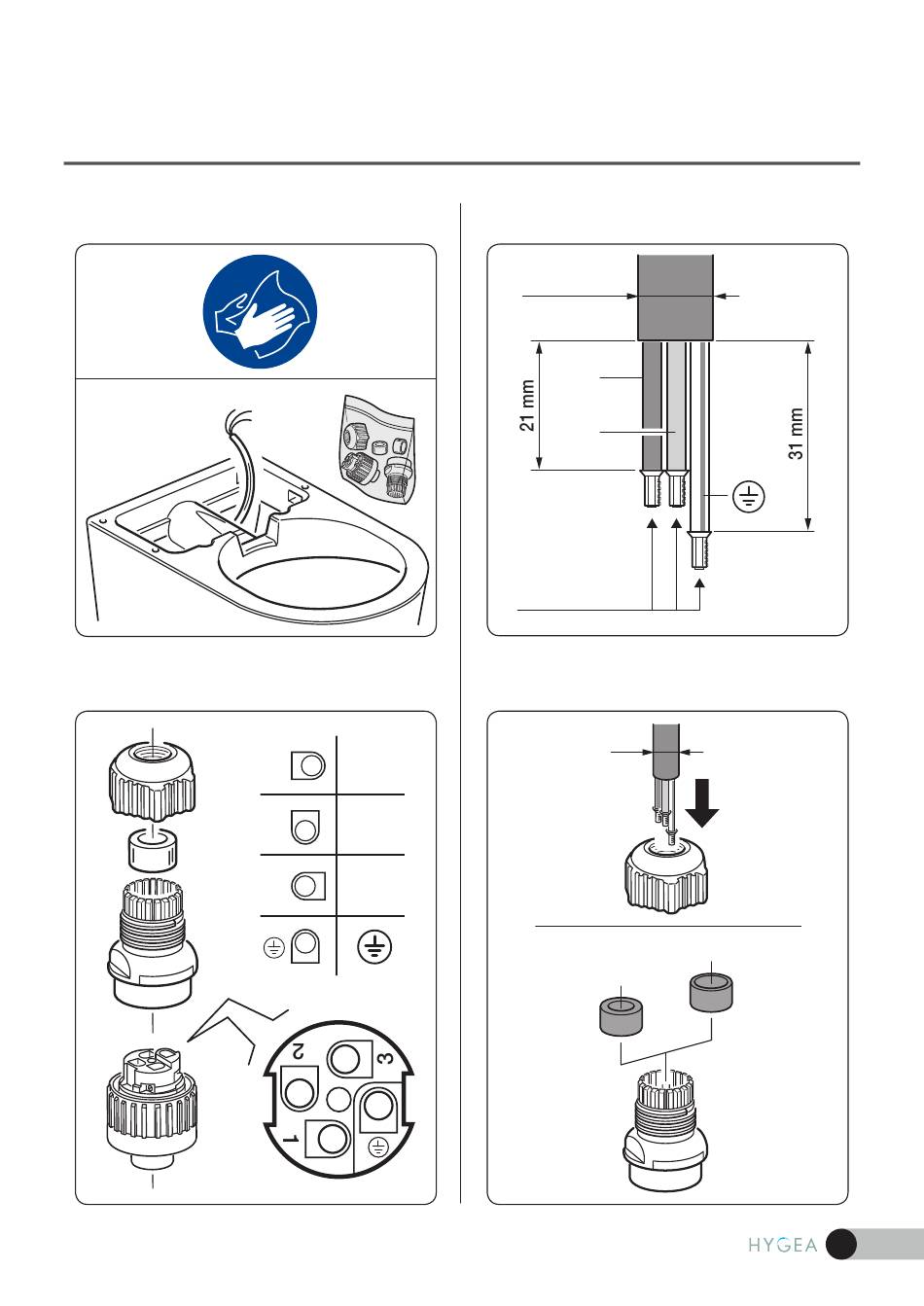 21 mm

31 mm

2

3

1

HYGEA