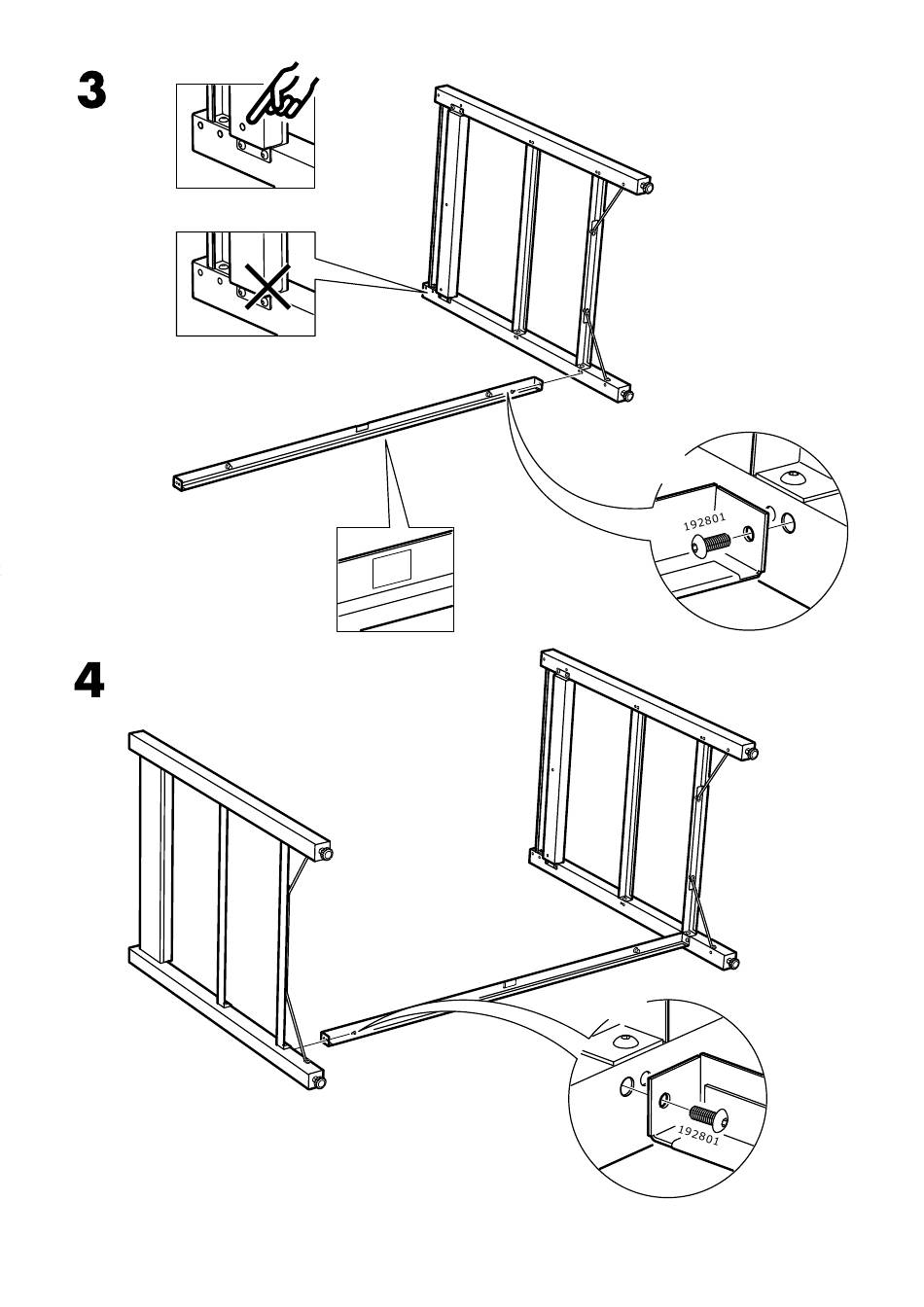 3

192801

4

192801