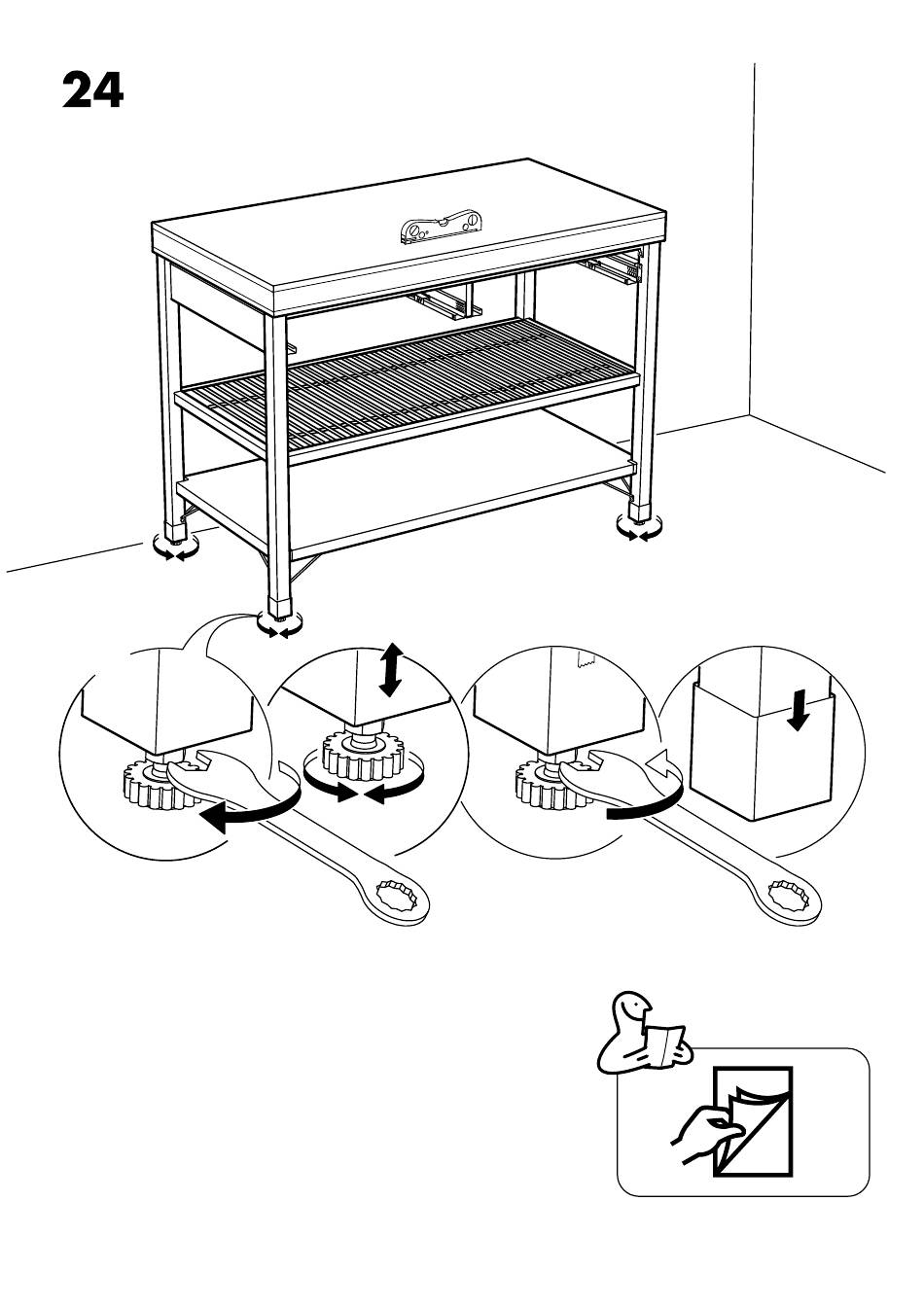 24