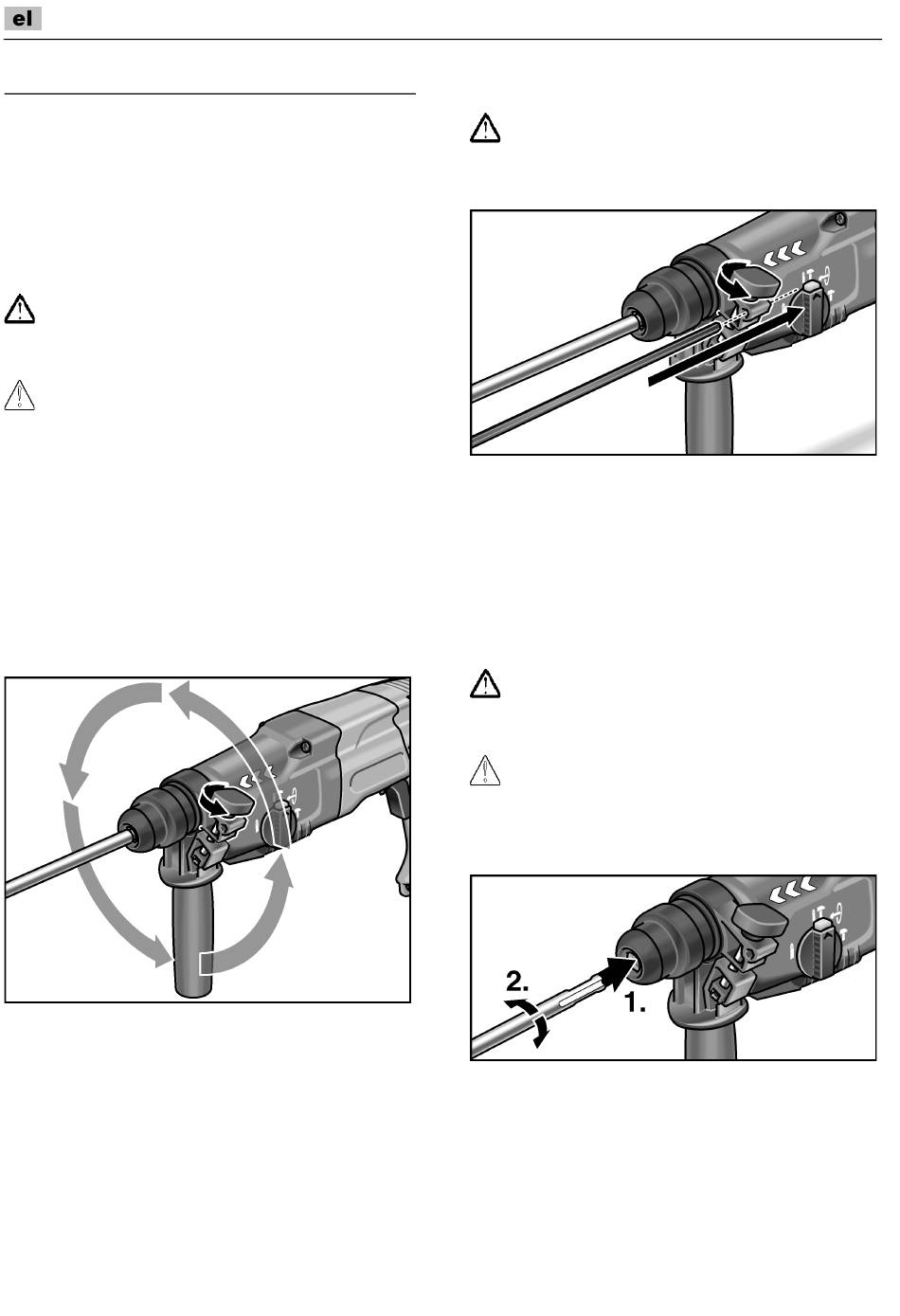 el

2.

1.