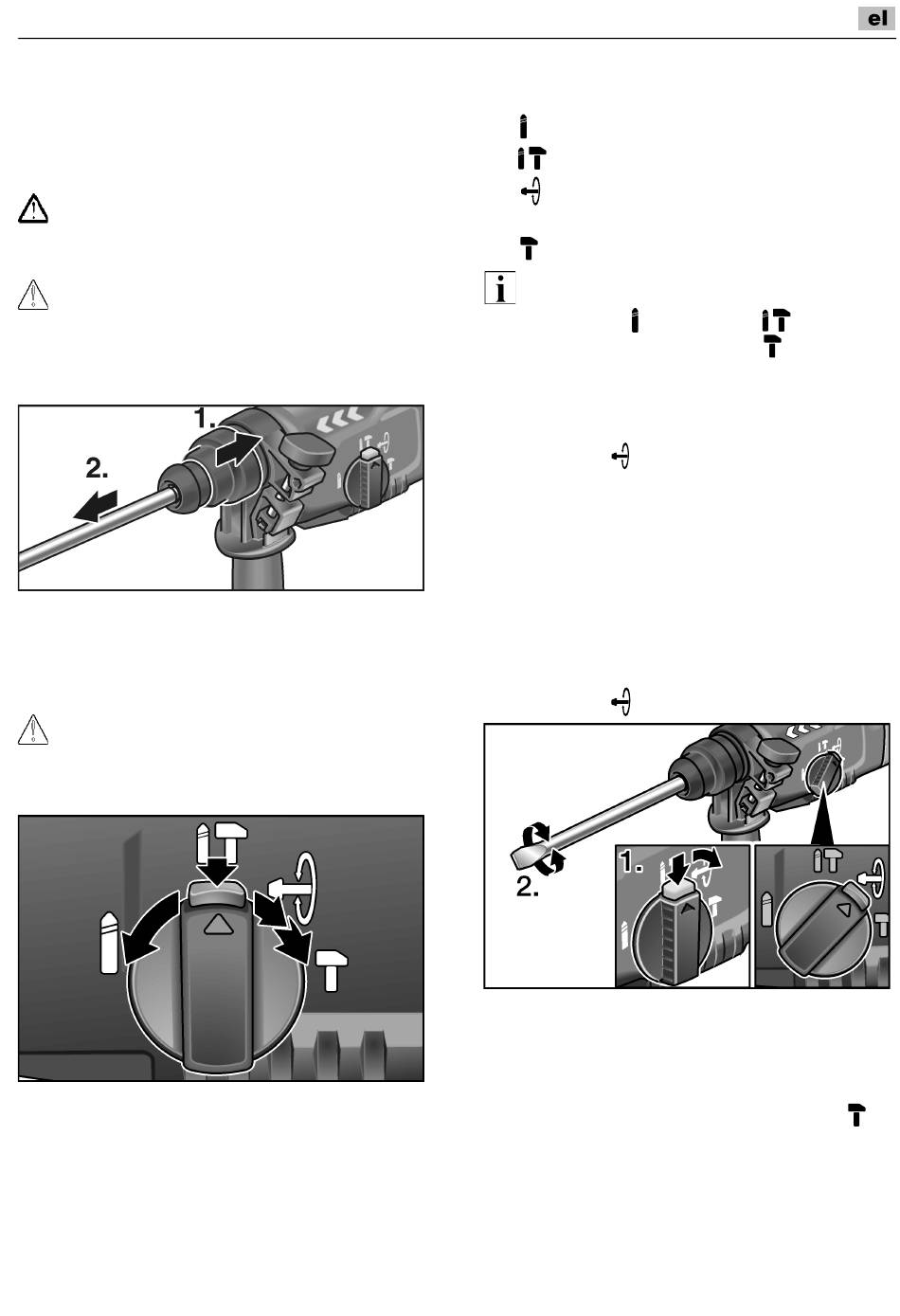 el

1.

2.

1.

2.