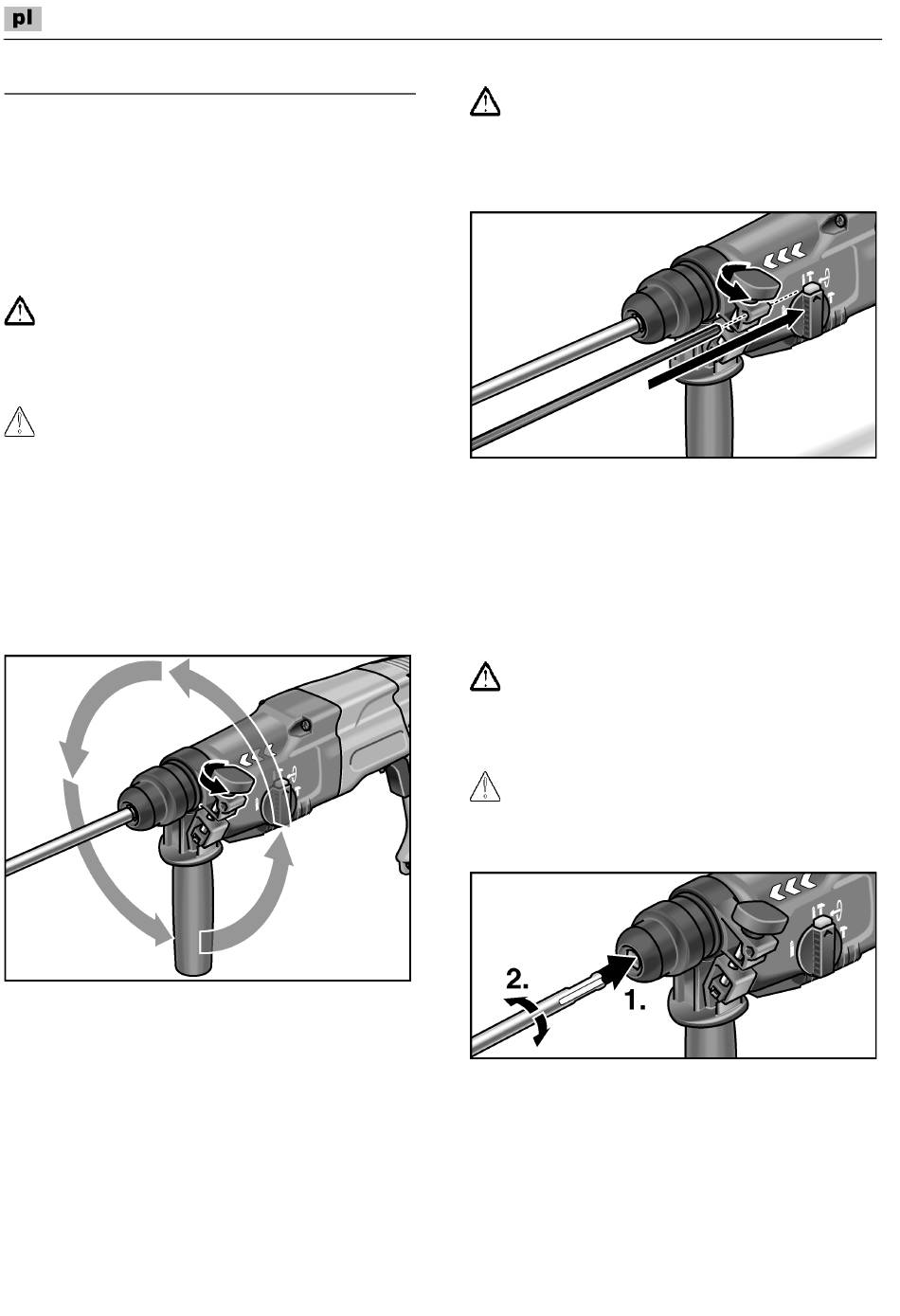 pl

2.

1.