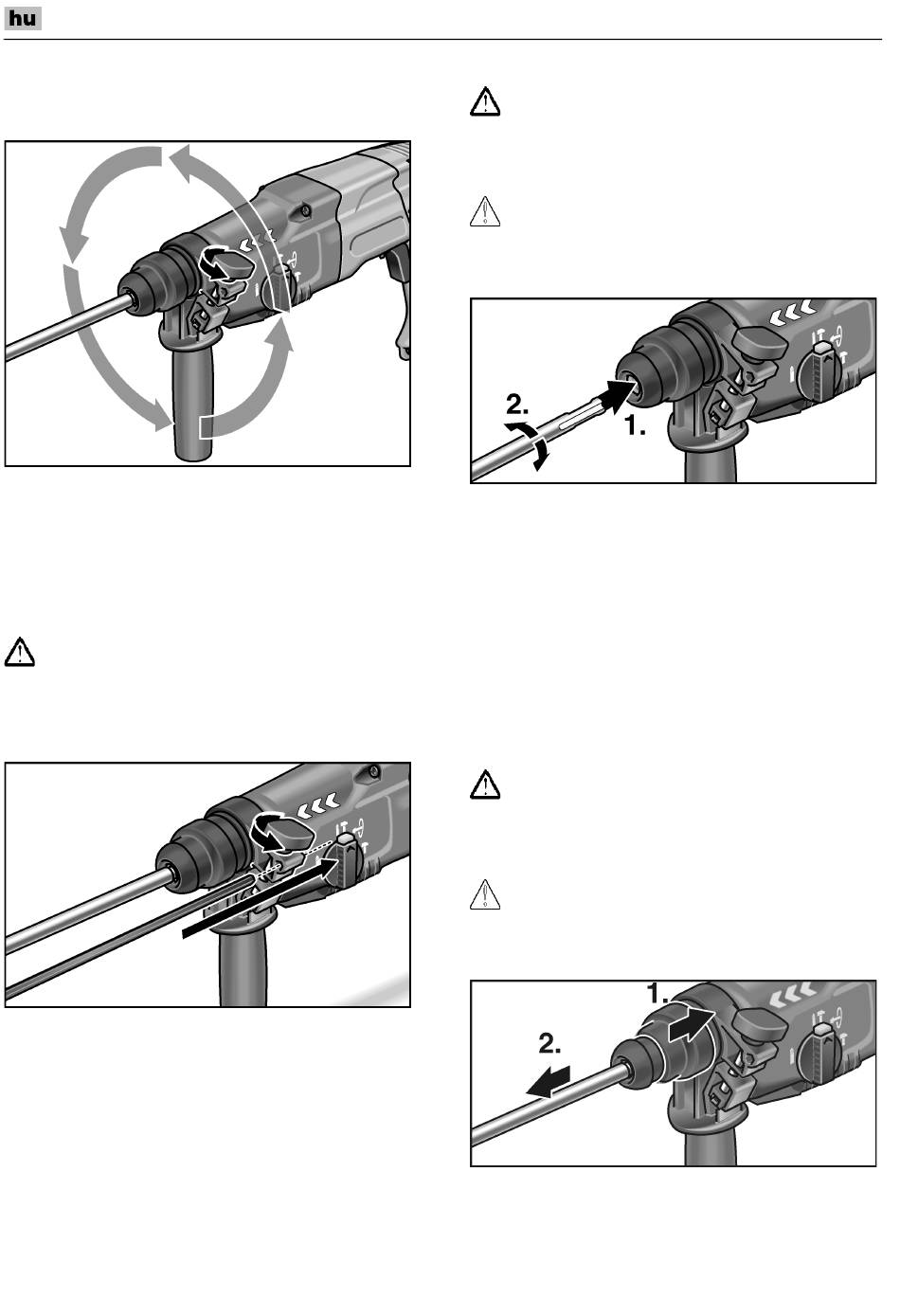 hu

2.

1.

1.

2.