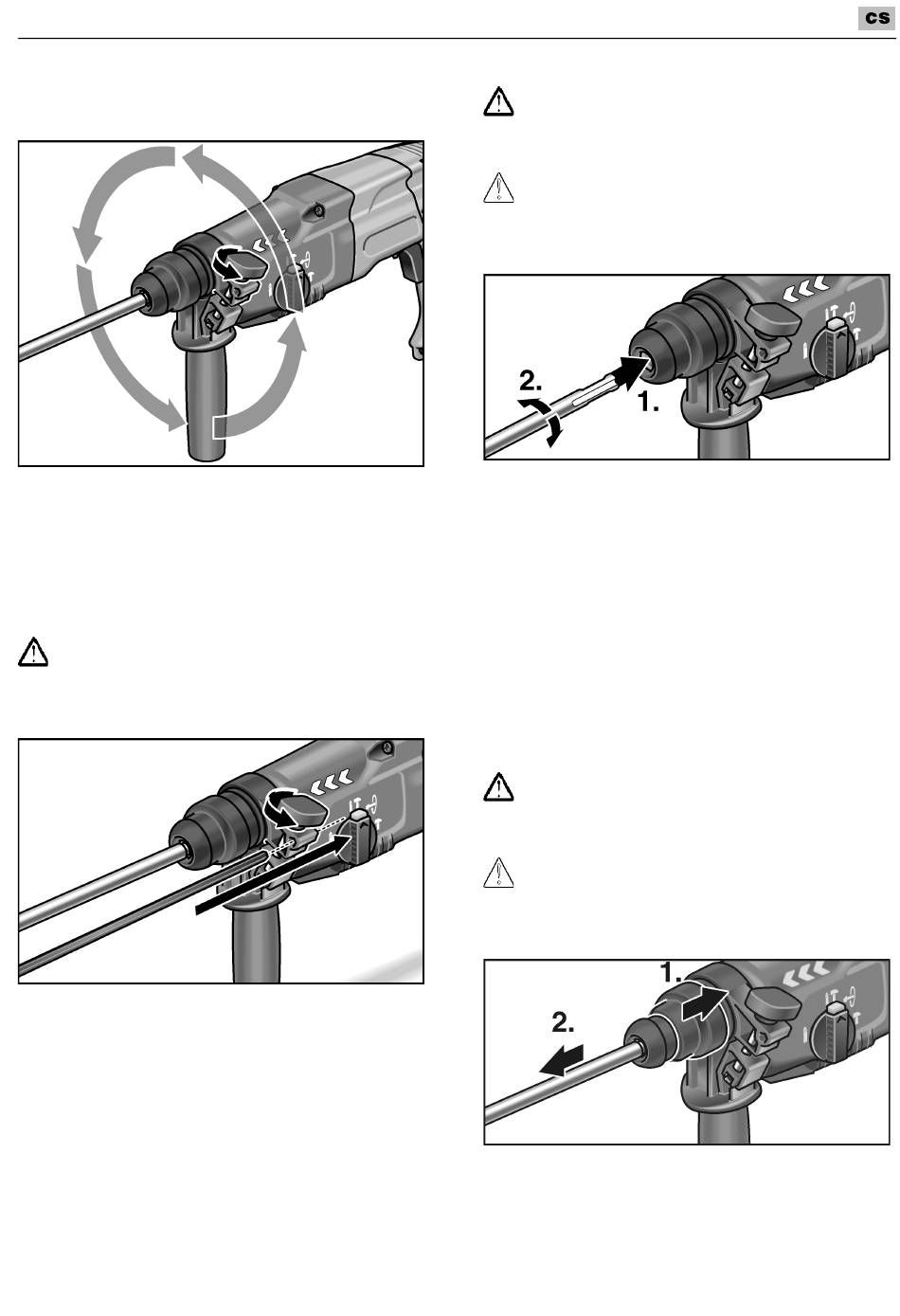 cs

2.

1.

1.

2.