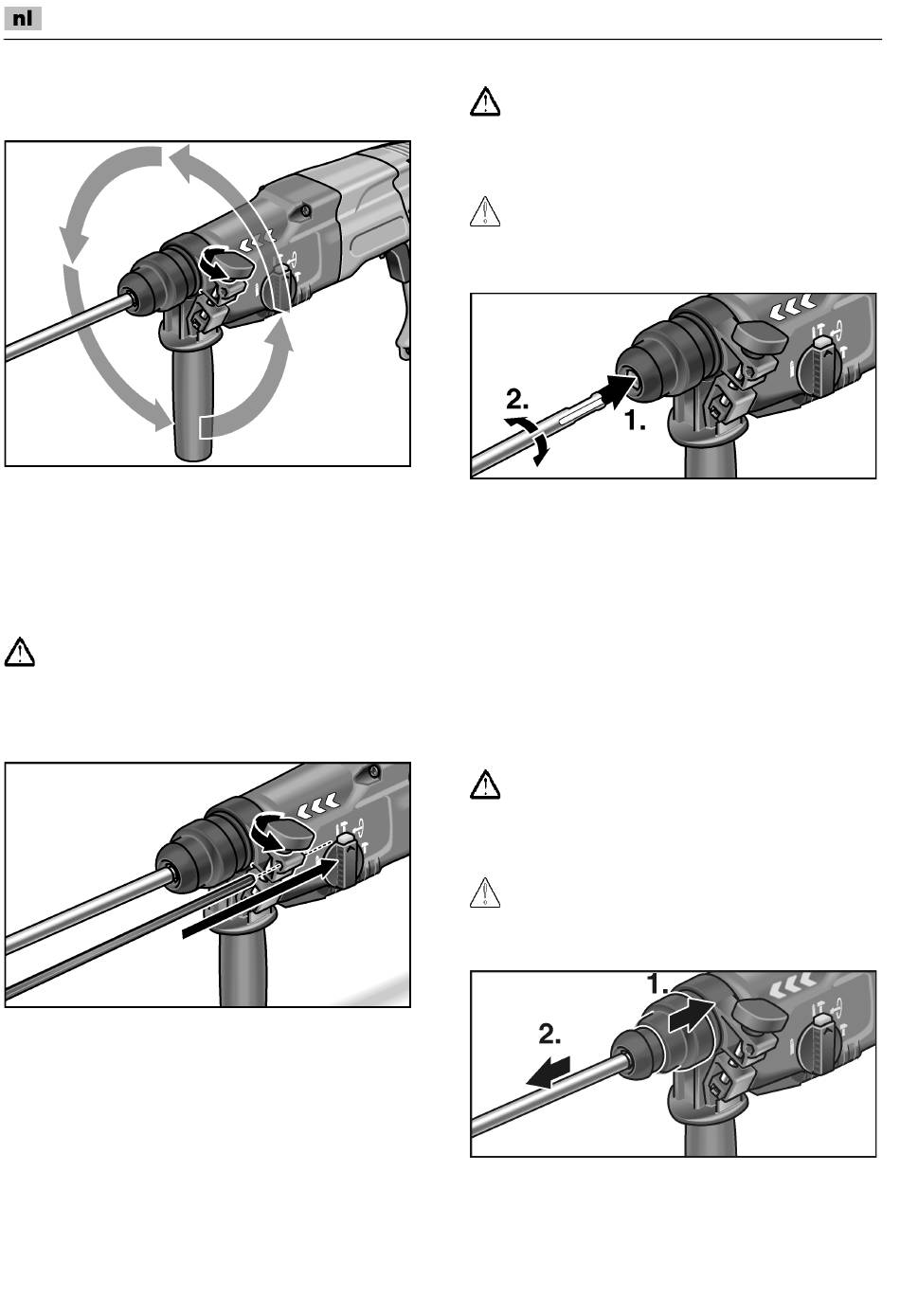 nl

2.

1.

1.

2.