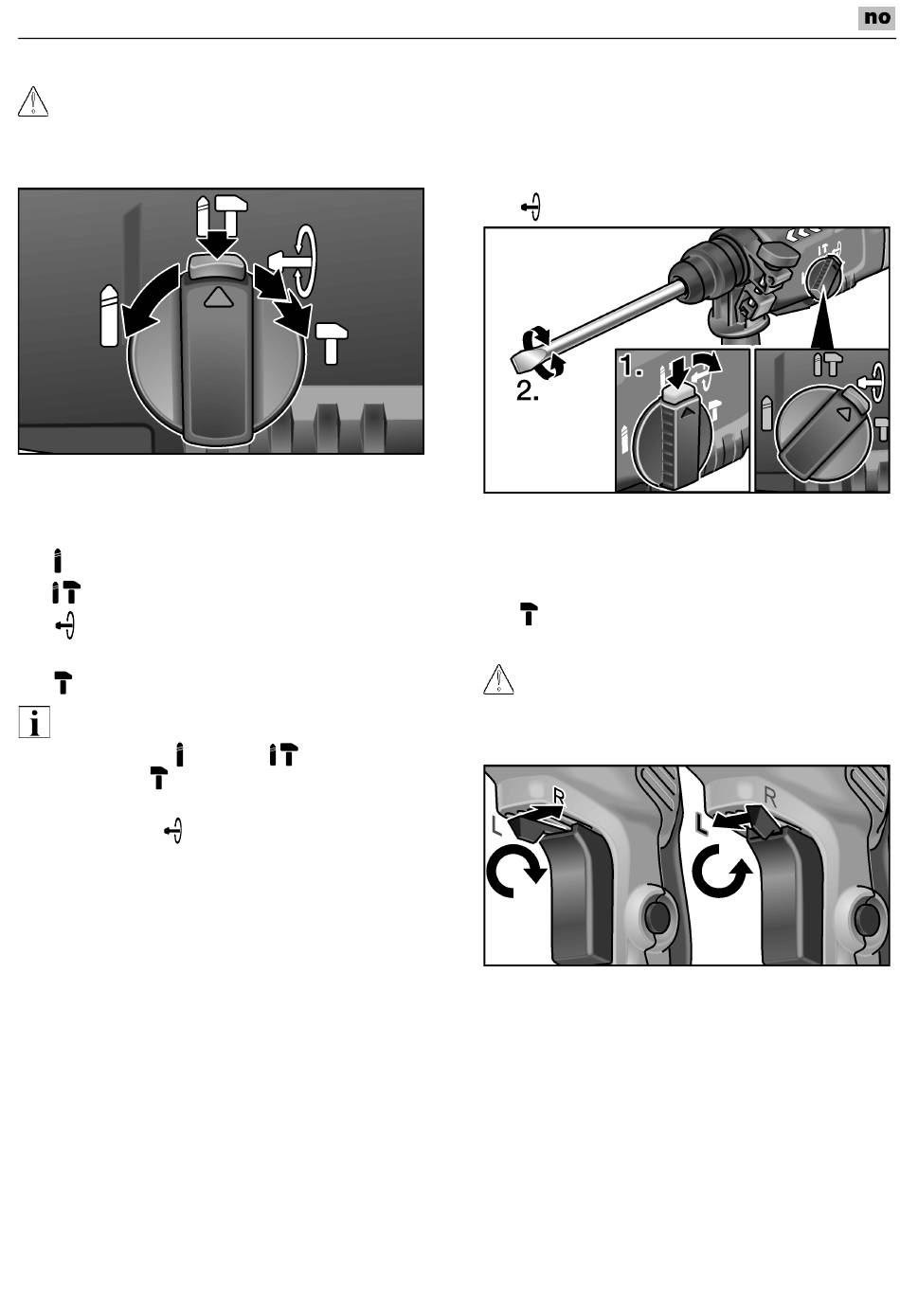 no

1.
2.

L
R
L
R