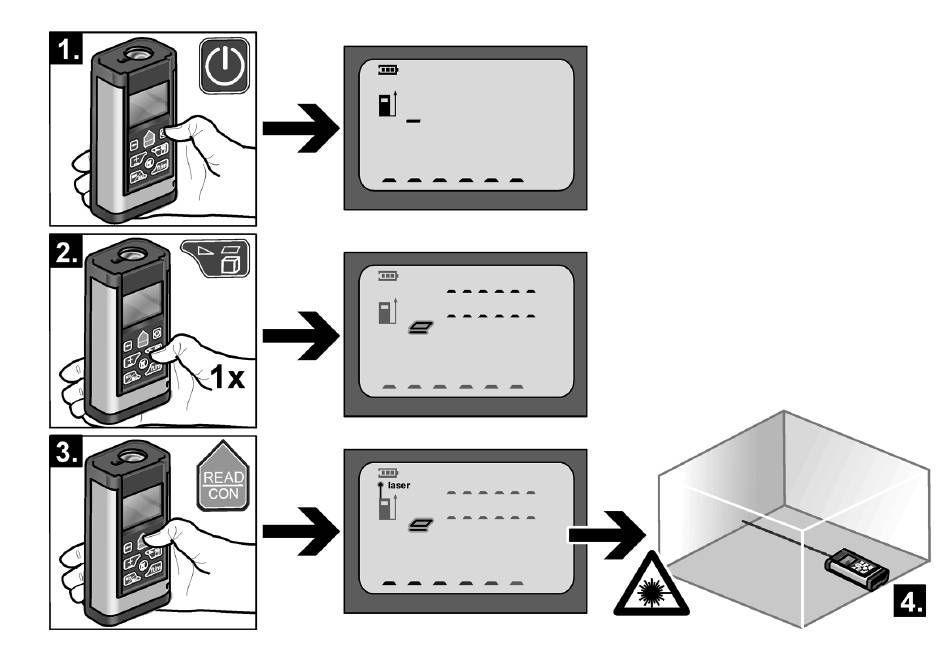 1.

2.

1x

3.

READ
CON

laser

4.