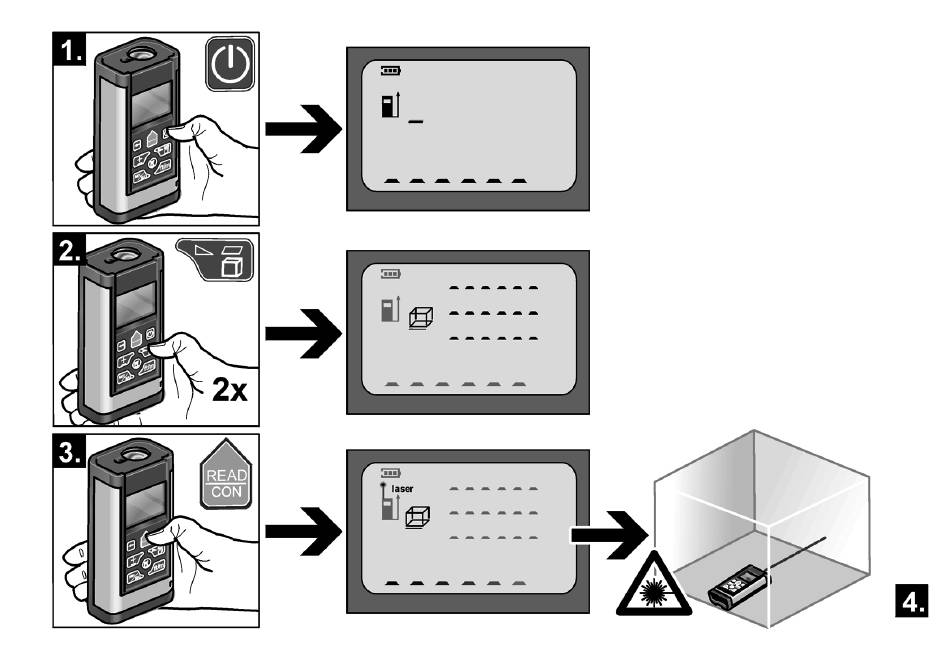 1.

2.

2x

3.

READ
CON

laser

4.