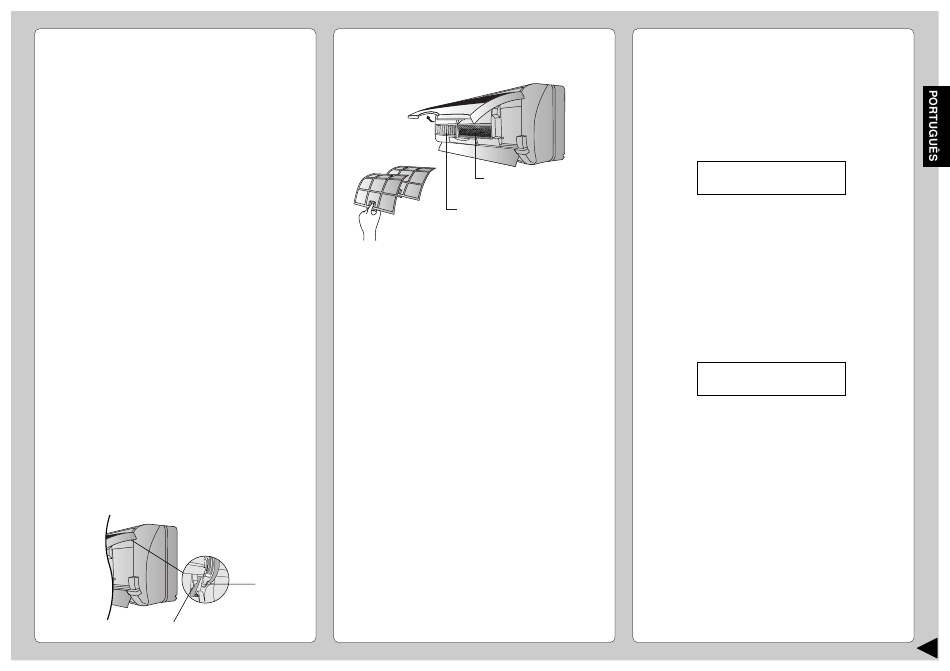 PORTUGUÊS