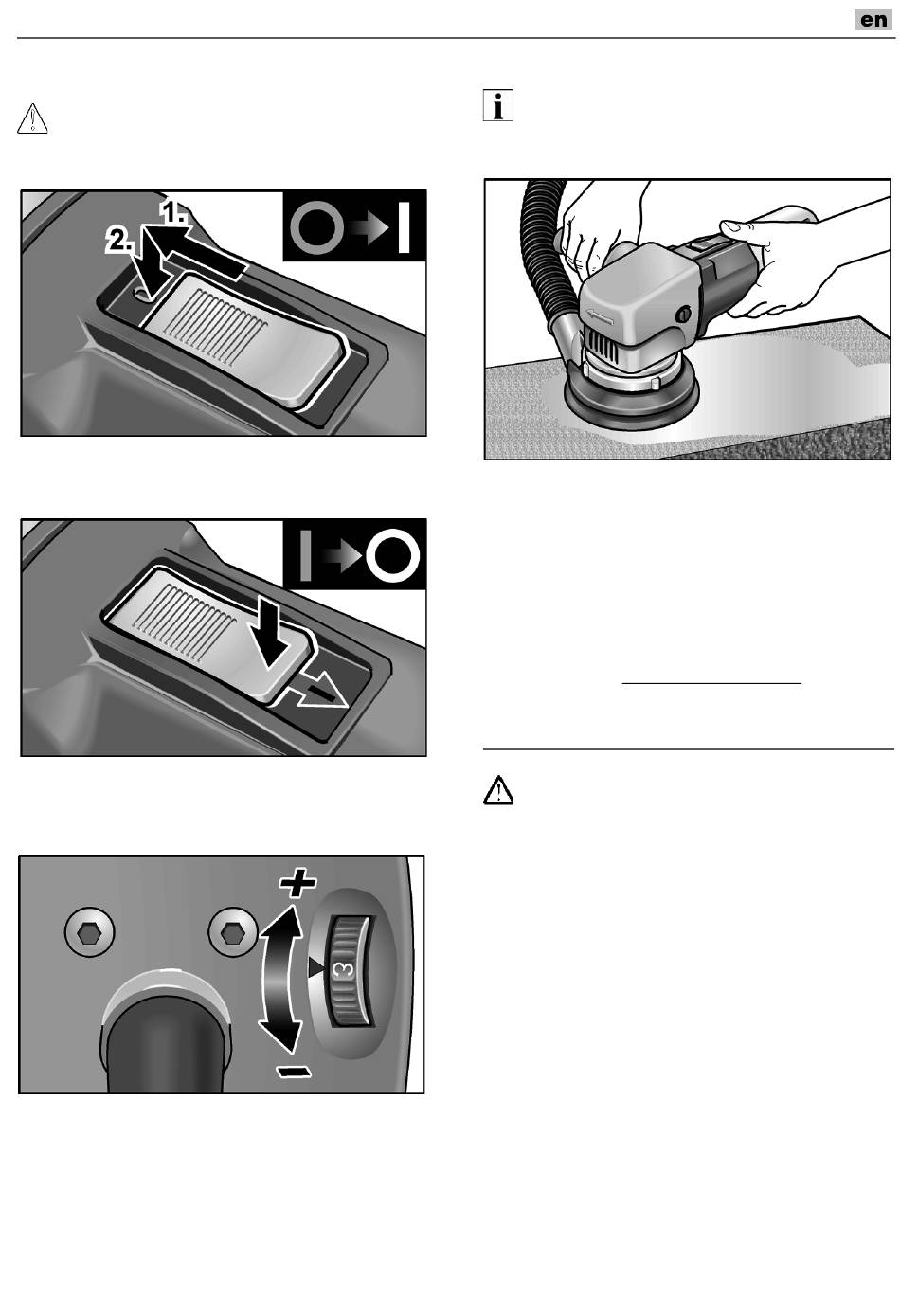 en

1.
2.

3