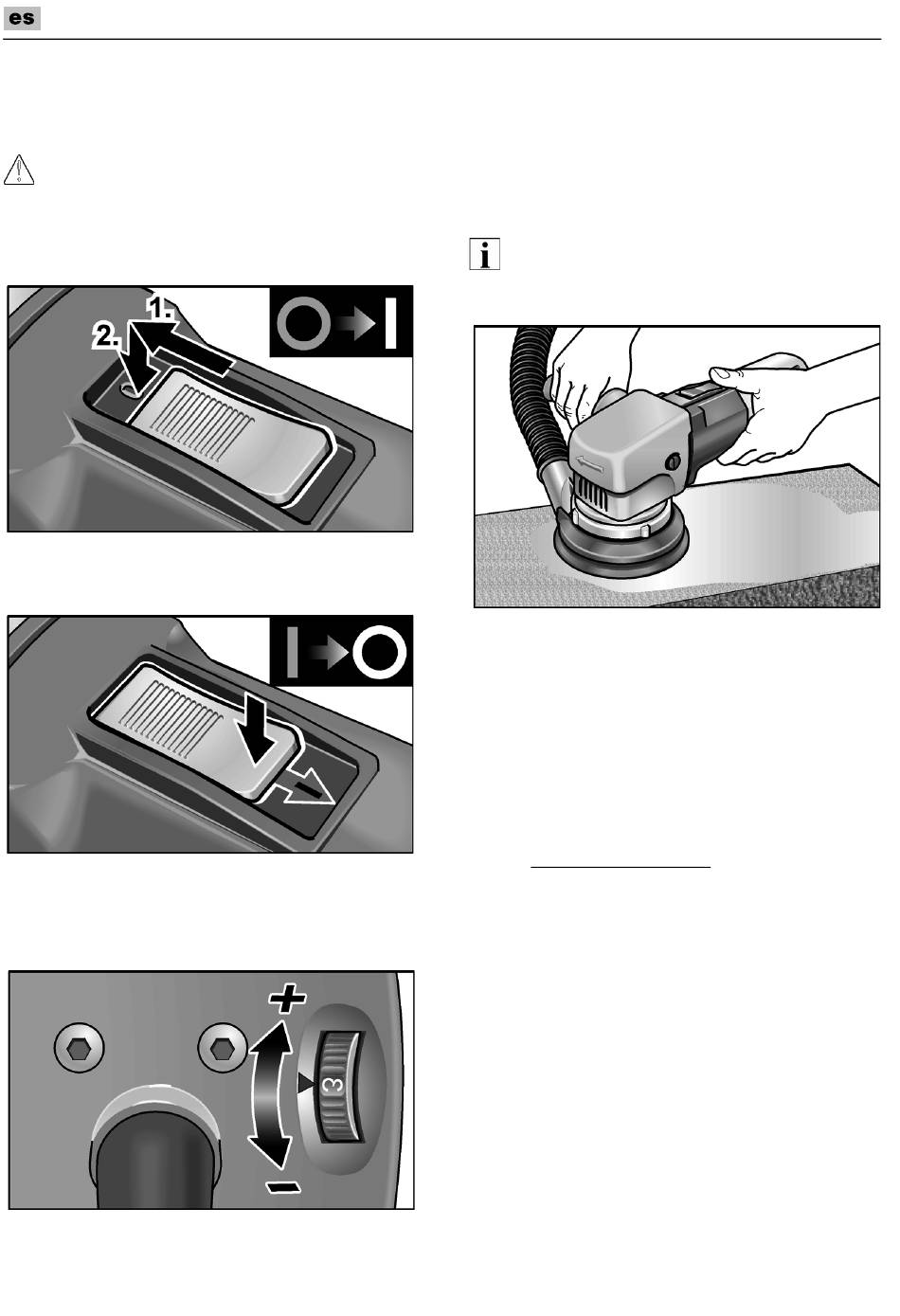 es

1.

2.

3