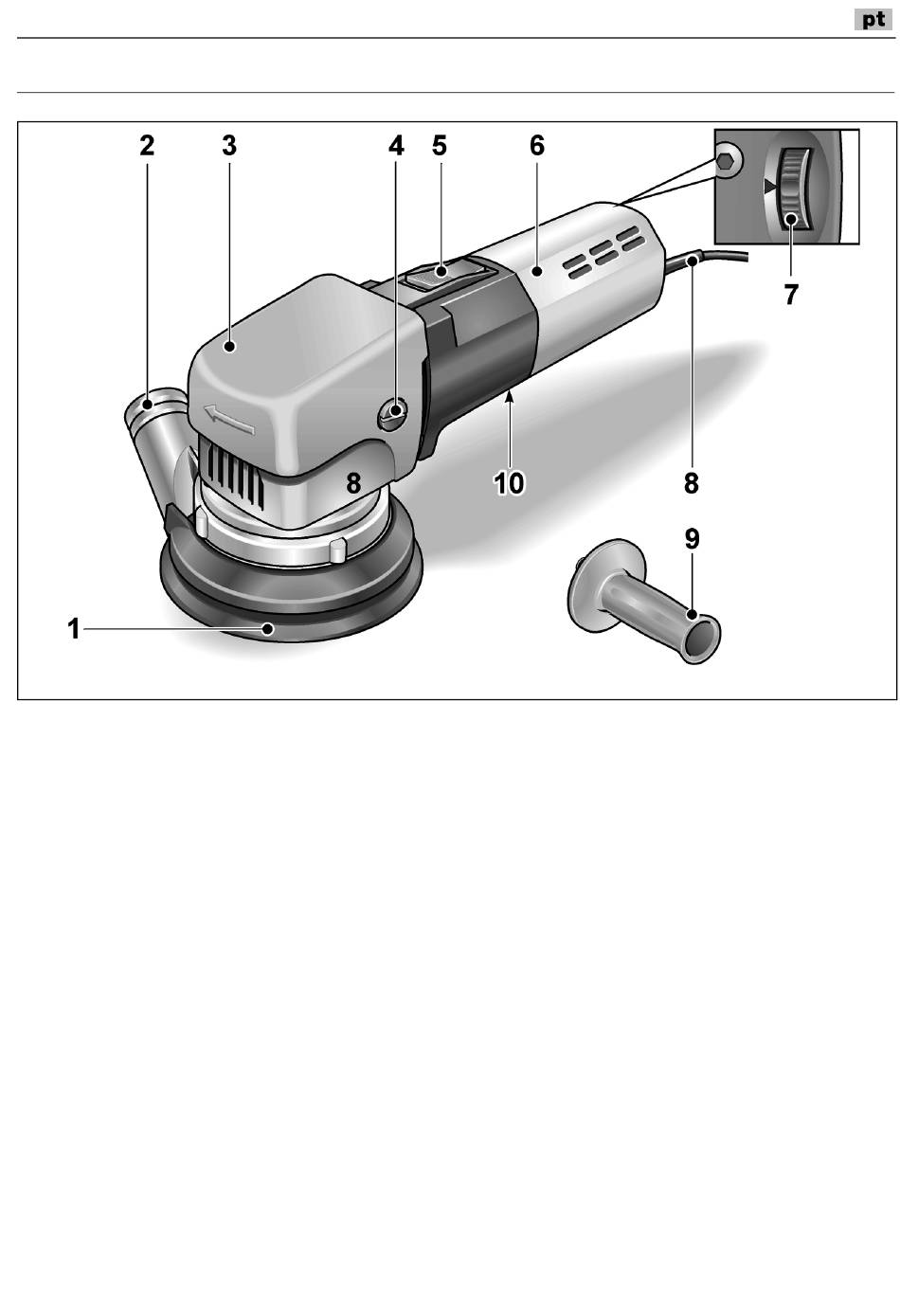 pt

2 3 4 5 6

7

8 10 8

9

1