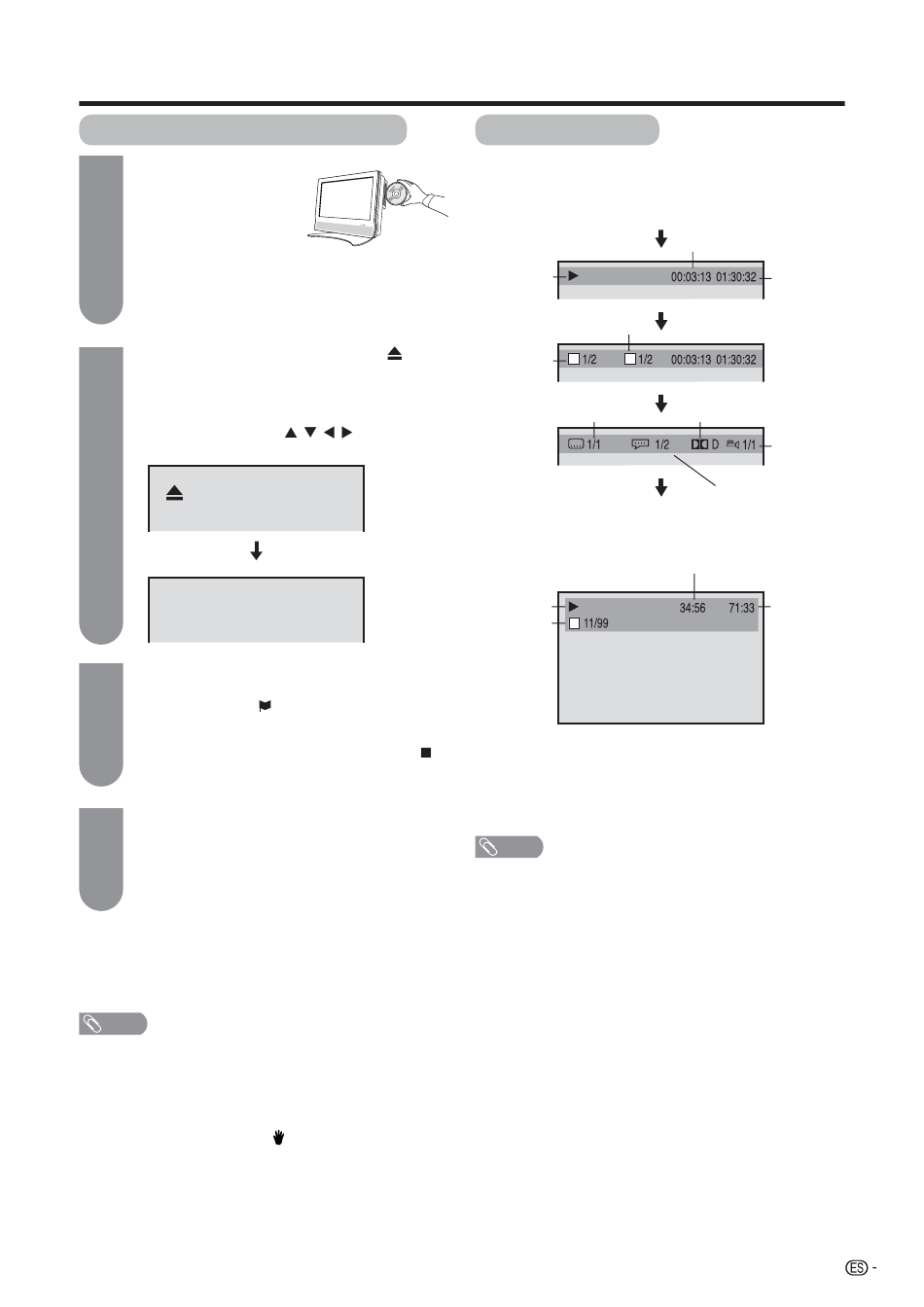 00:03:13 01:30:32

1/2 1/2 00:03:13 01:30:32

1/1 1/2 D 1/1

34:56 71:33

11/99

ES -