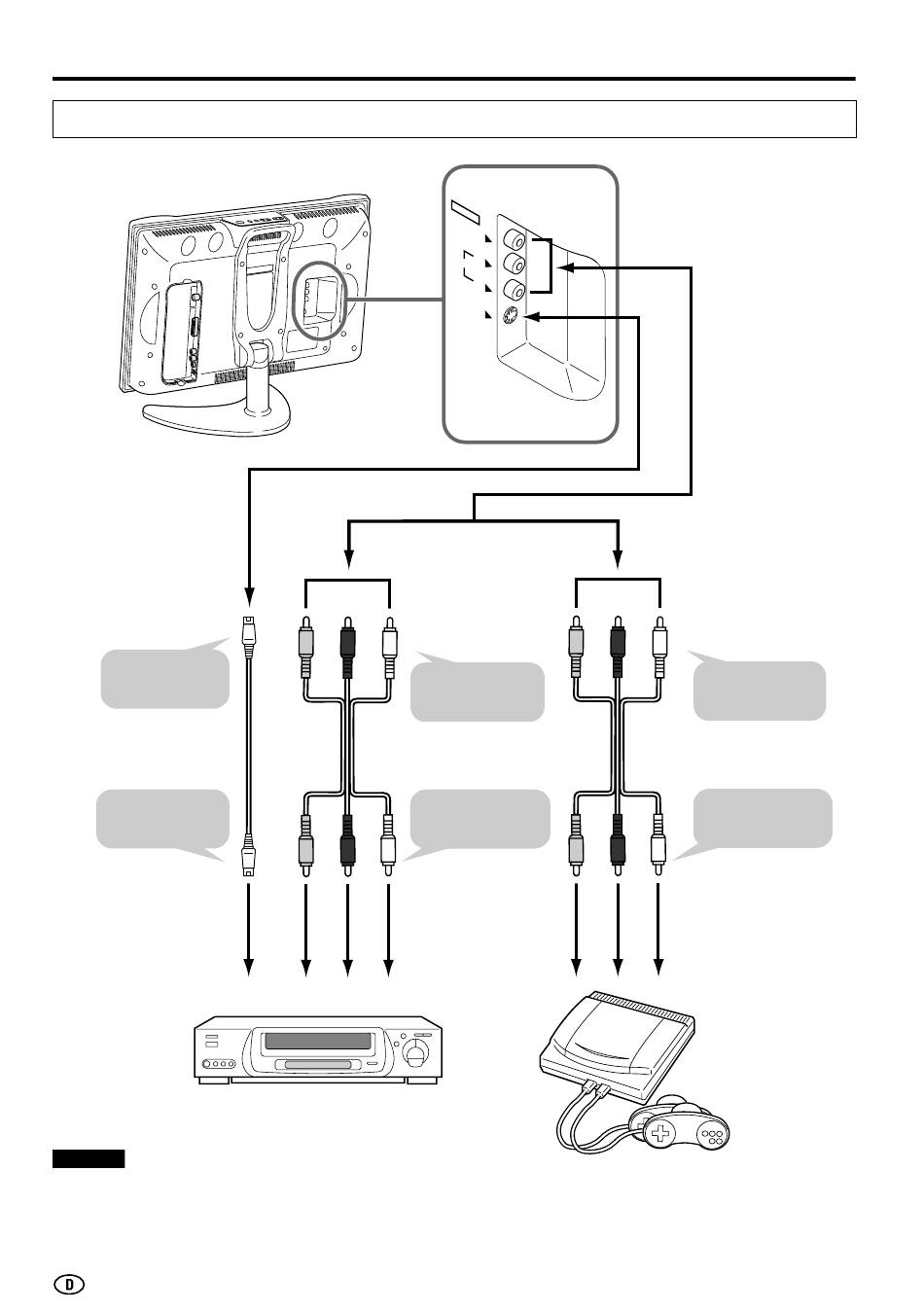 D