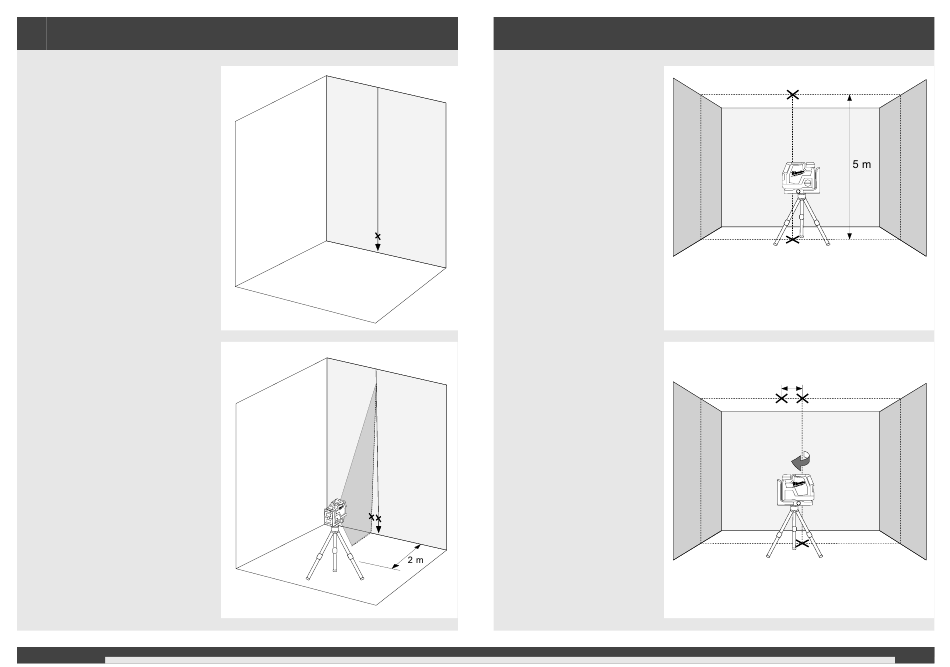 5 m

2 m