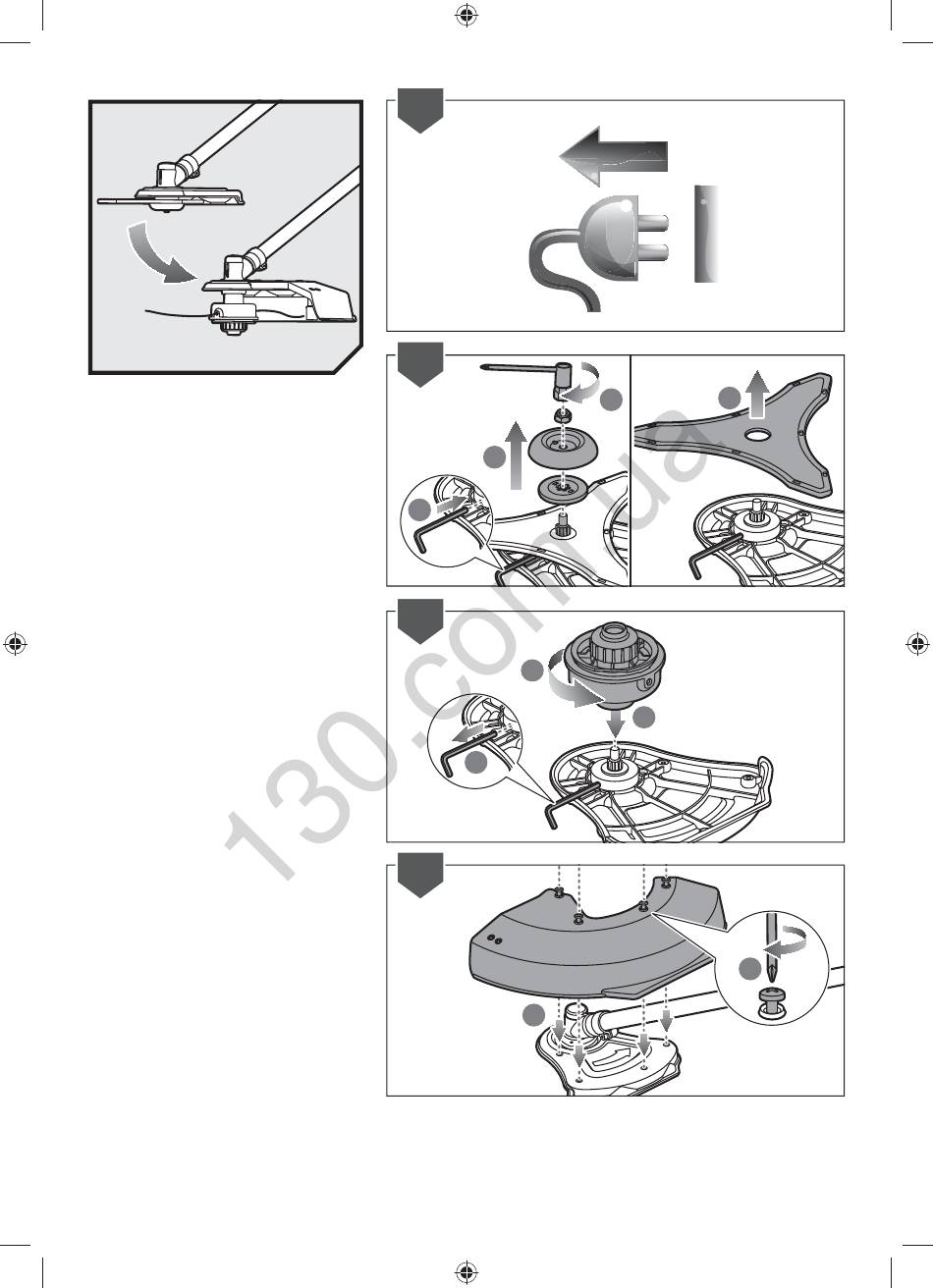 130.com.ua