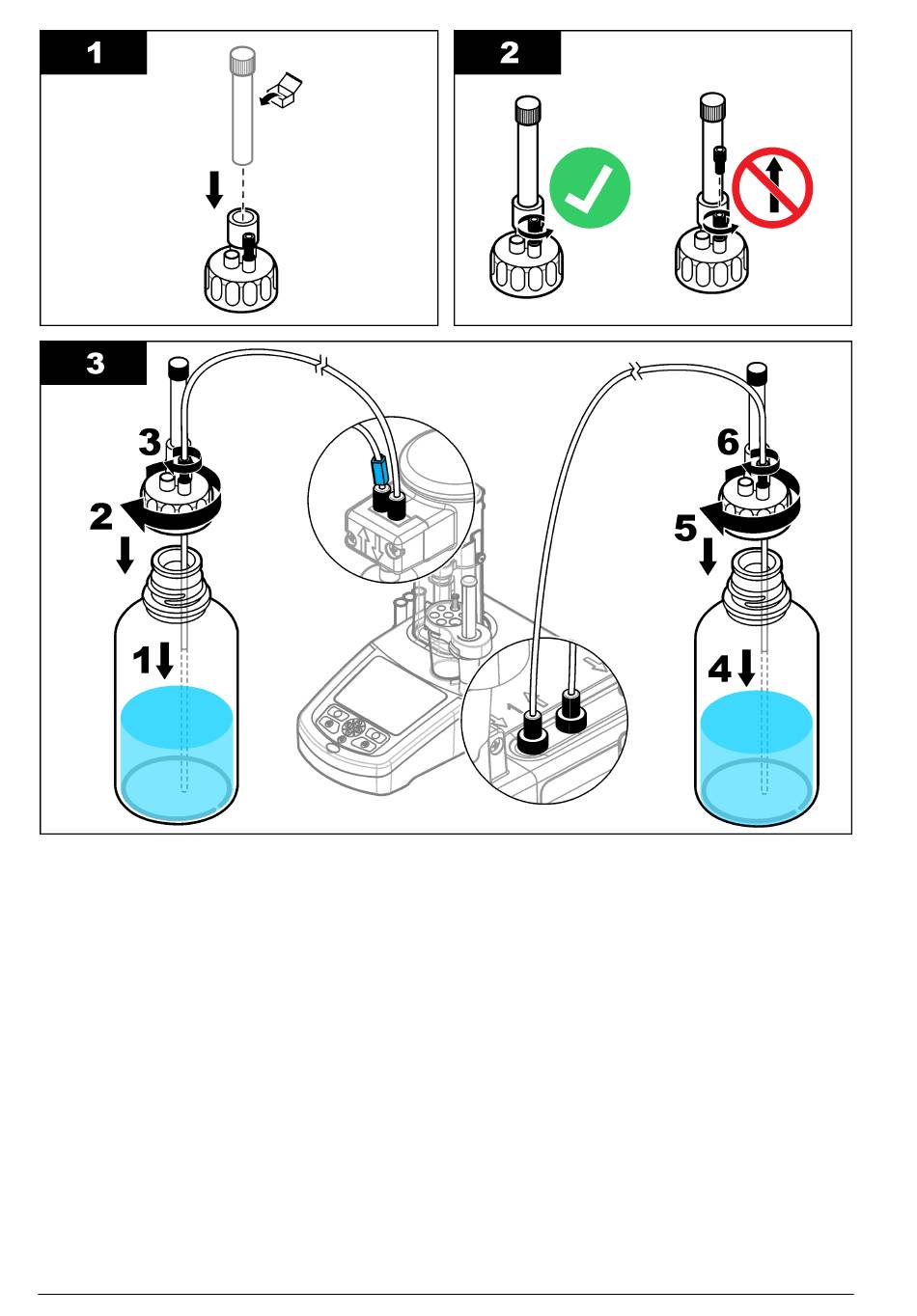 1

2

3

3

2

1

6

5

4