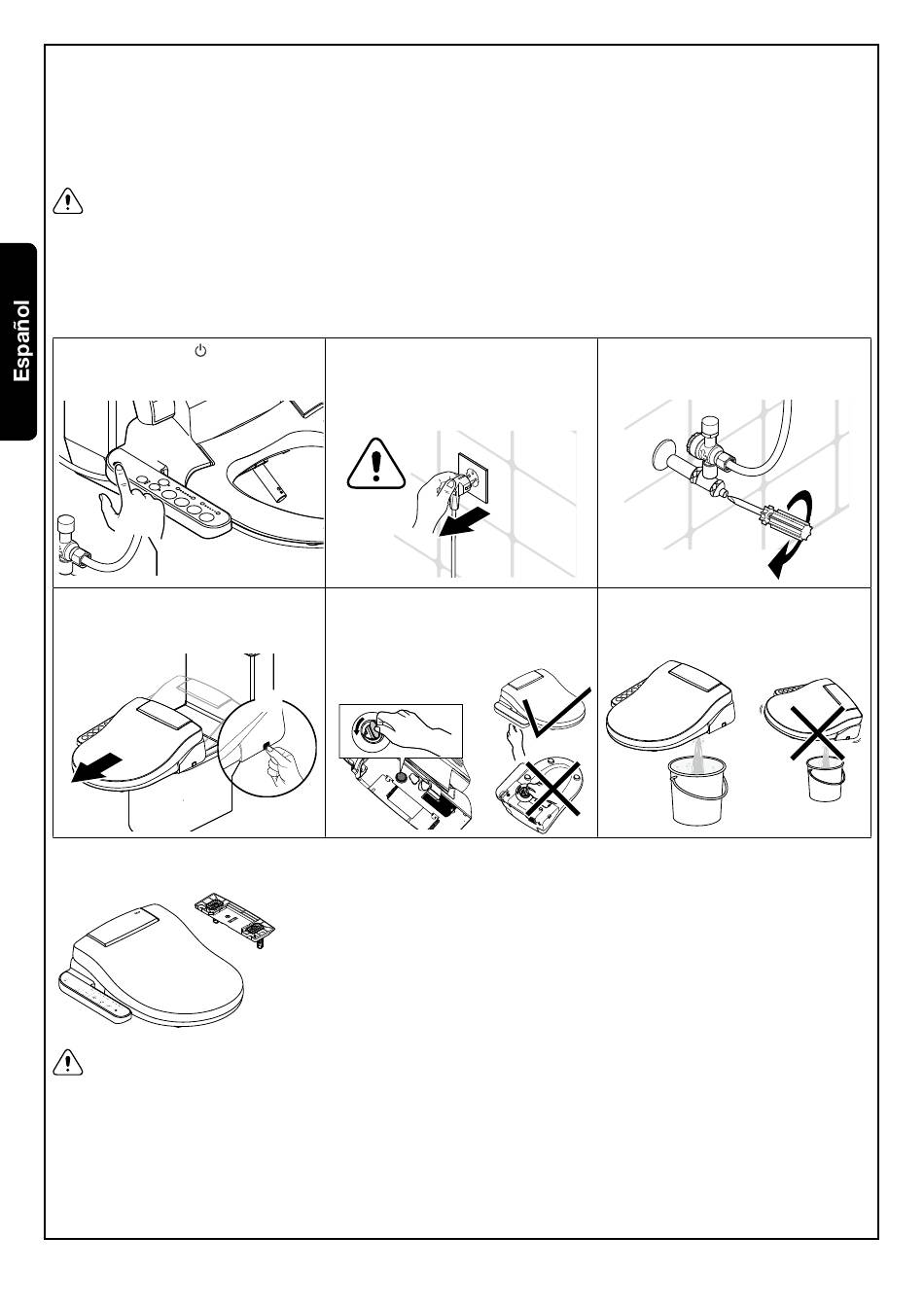 Español